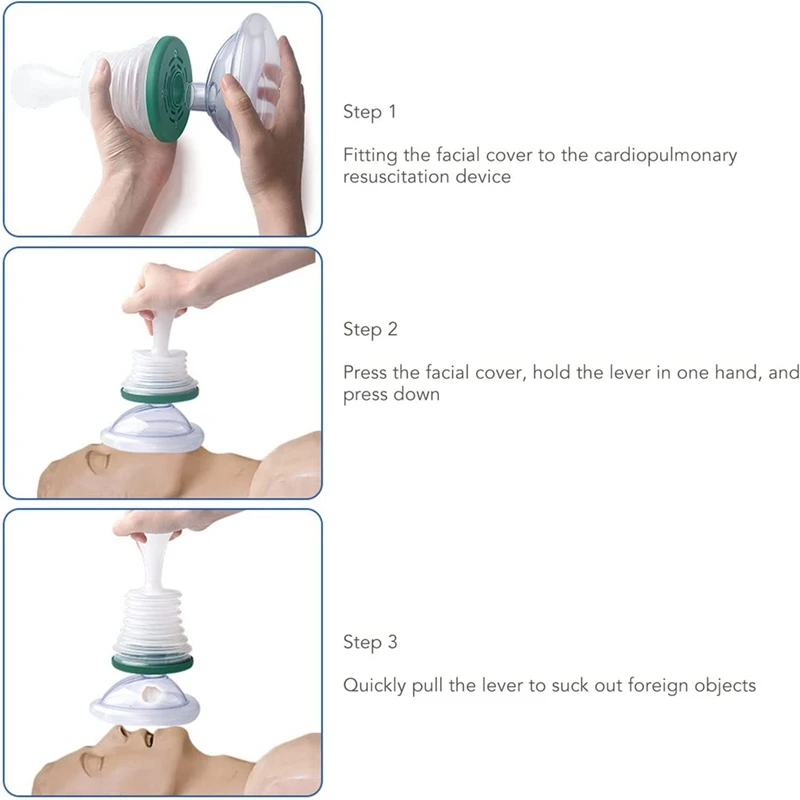 Step 1

Fitting the facial cover to the cardiopulmonary resuscitation device

Step 2

Press the facial cover, hold the lever in one hand, and press down

Step 3

Quickly pull the lever to suck out foreign objects