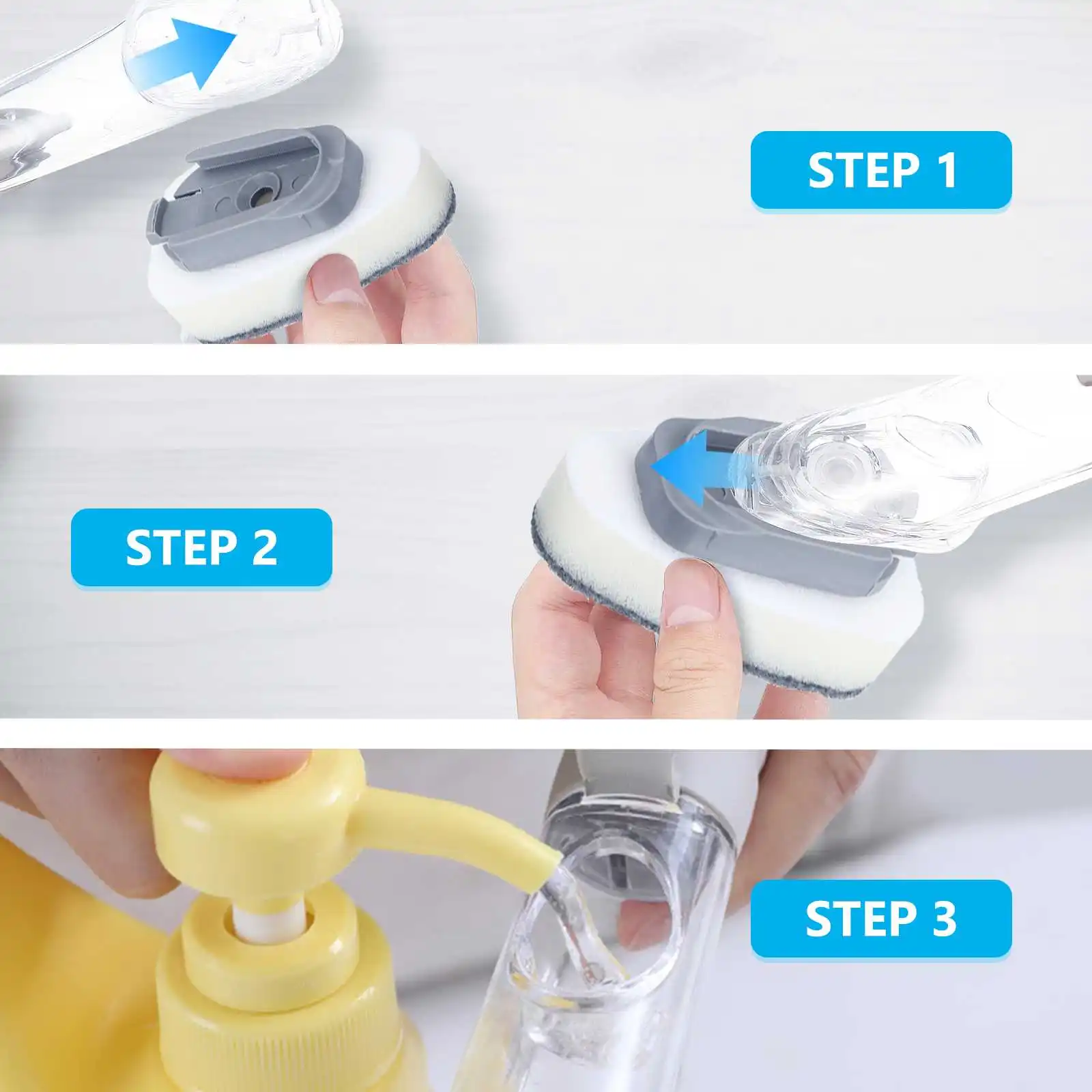 STEP 1

STEP 2

STEP 3