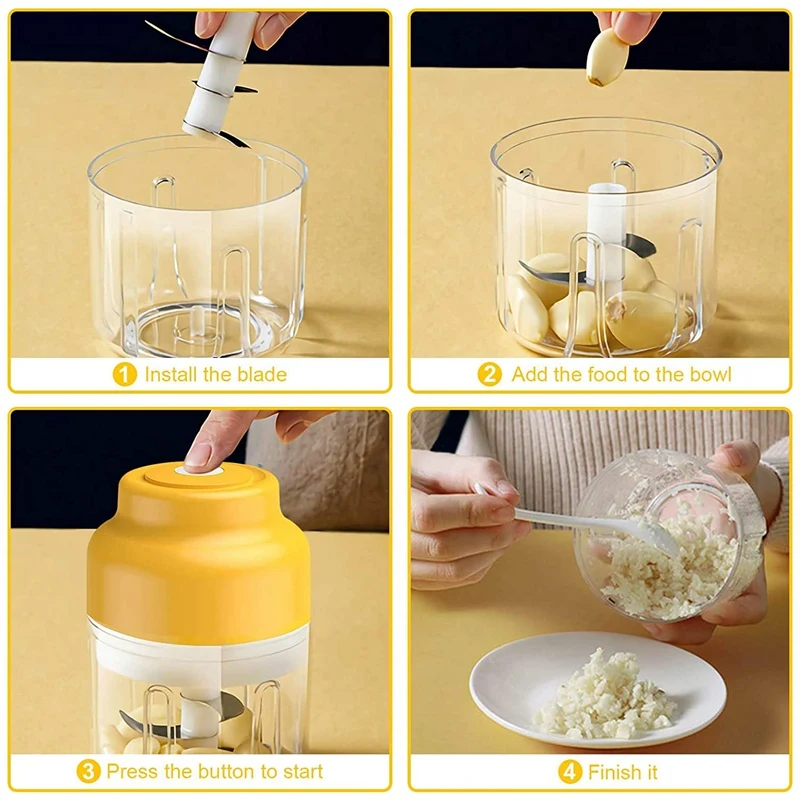 1 Install the blade

2 Add the food to the bowl

3 Press the button to start

4 Finish it