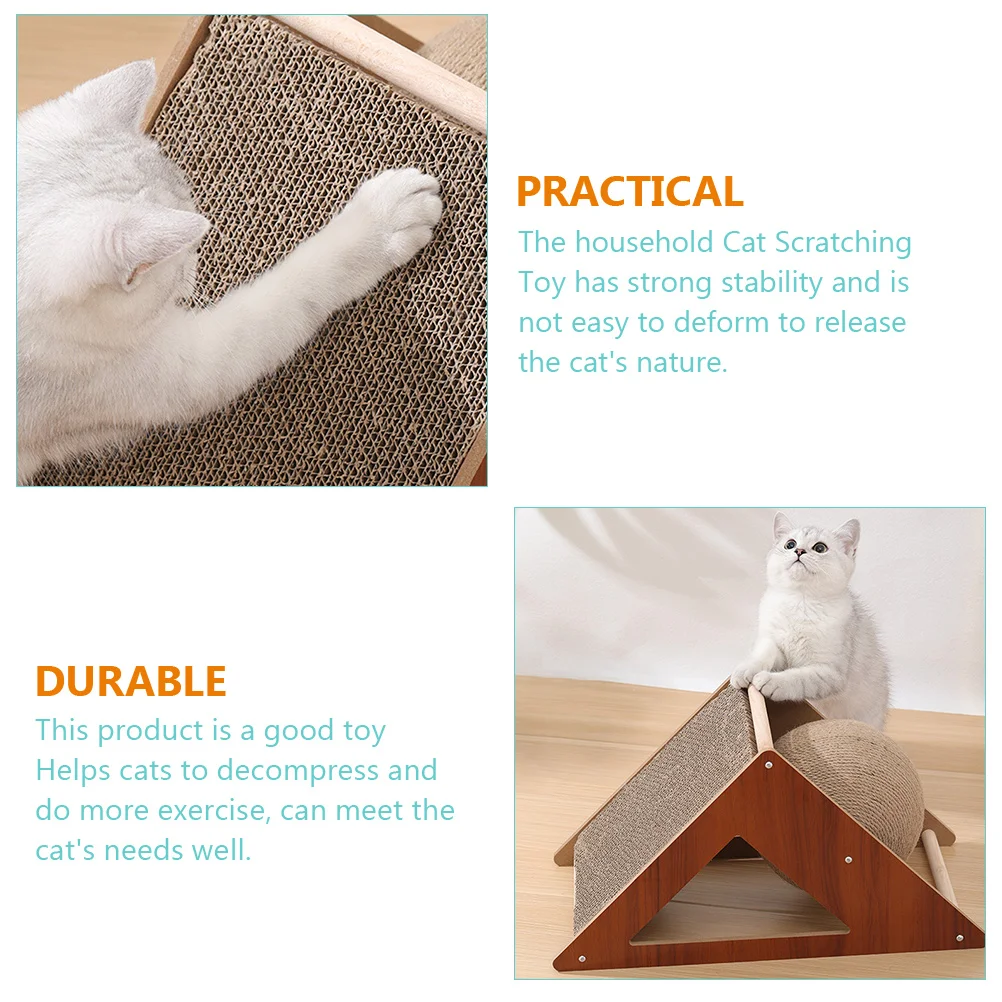 PRACTICAL
The household Cat Scratching Toy has strong stability and is not easy to deform to release the cat's nature.

DURABLE
This product is a good toy Helps cats to decompress and do more exercise, can meet the cat's needs well.