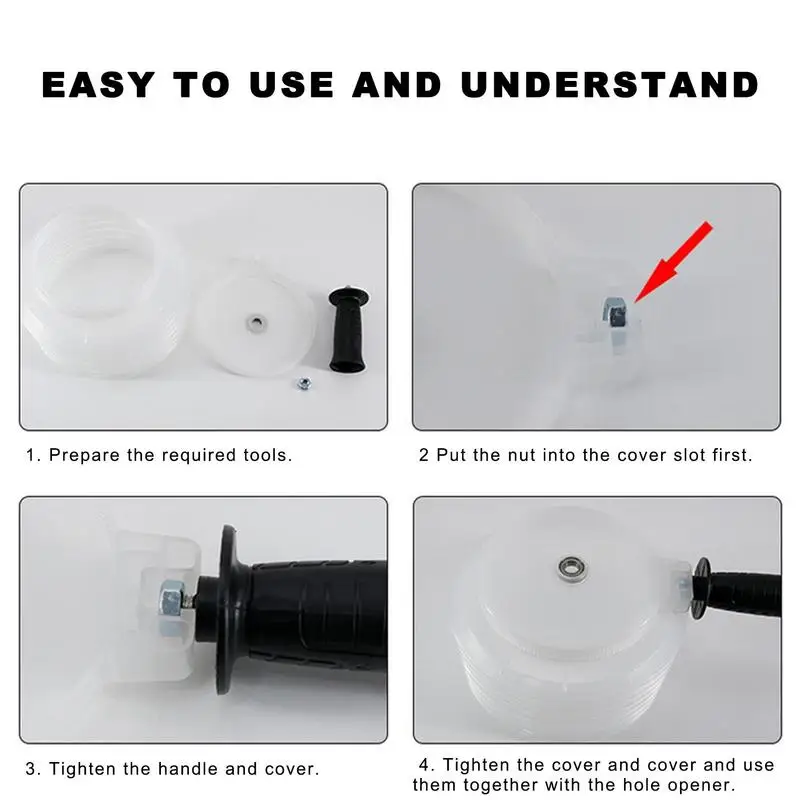 EASY TO USE AND UNDERSTAND

1. Prepare the required tools.

2 Put the nut into the cover slot first.

3. Tighten the handle and cover.

4. Tighten the cover and cover and use them together with the hole opener.