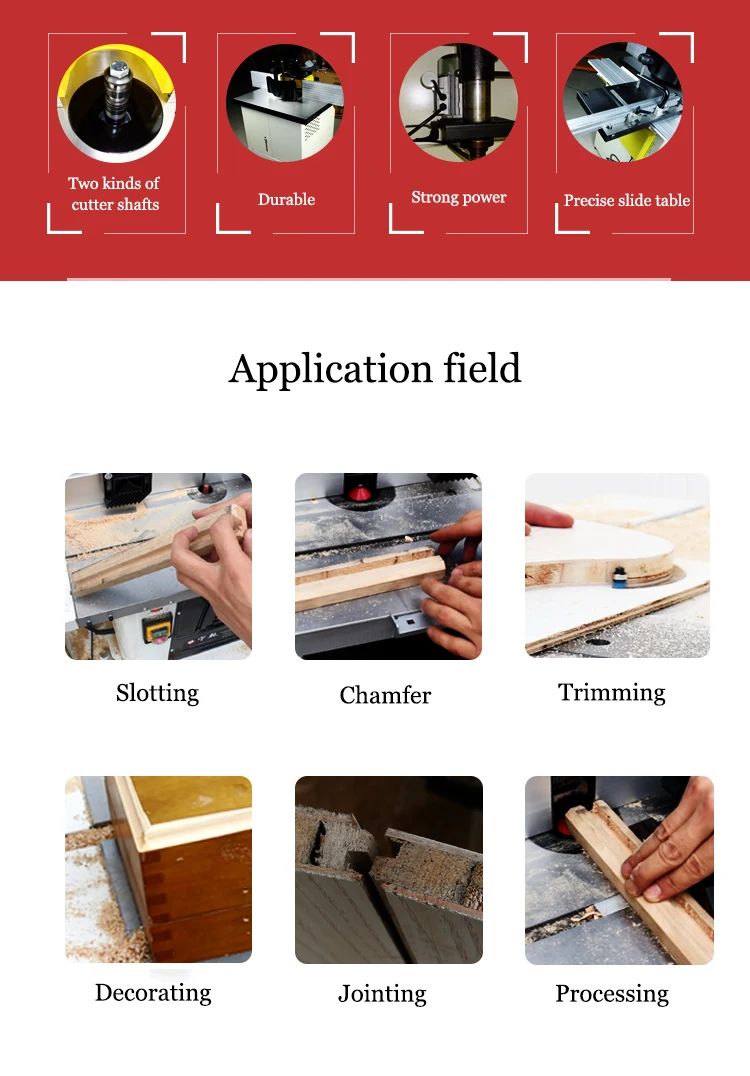 Two kinds of cutter shafts

Durable

Strong power

Precise slide table

Application field

Slotting

Chamfer

Trimming

Decorating

Jointing

Processing