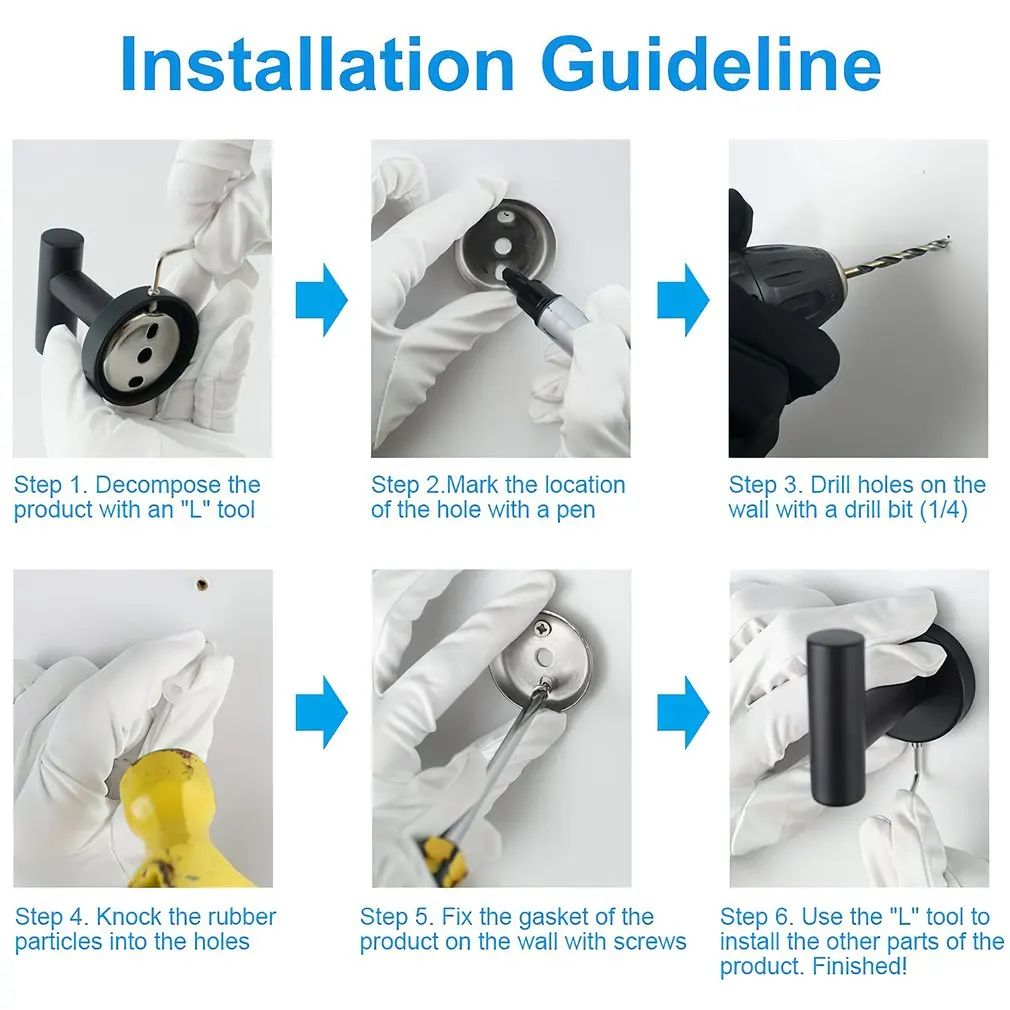 Installation Guideline

Step 1. Decompose the product with an "L" tool

Step 2.Mark the location of the hole with a pen

Step 3. Drill holes on the wall with a drill bit (1/4)

Step 4. Knock the rubber particles into the holes

Step 5. Fix the gasket of the product on the wall with screws

Step 6. Use the "L" tool to install the other parts of the product. Finished!