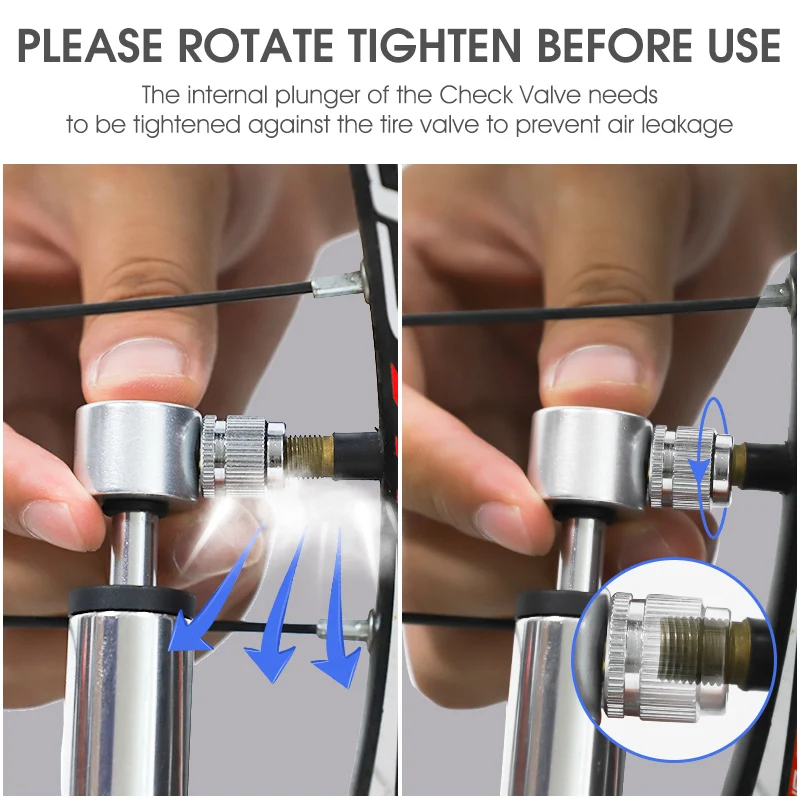 PLEASE ROTATE TIGHTEN BEFORE USE

The internal plunger of the Check Valve needs to be tightened against the tire valve to prevent air leakage