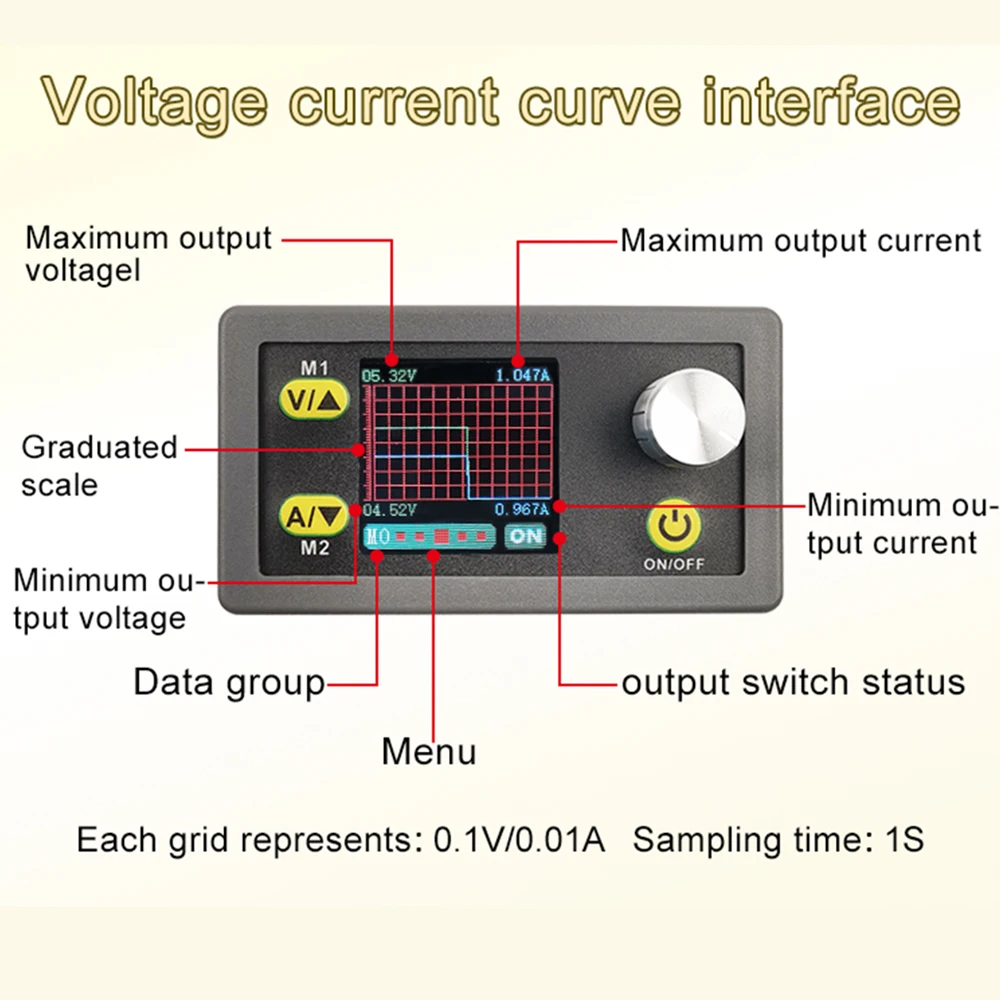 Voltage current curve interface

Maximum output voltagel

Maximum output current

M1

V/▲

05.32V

1.047A

Graduated scale

A/▼

M2

04.52V

0.967A

M0

ON

ON/OFF

Minimum output current

Minimum output voltage

Data group

output switch status

Menu

Each grid represents: 0.1V/0.01A Sampling time: 1S