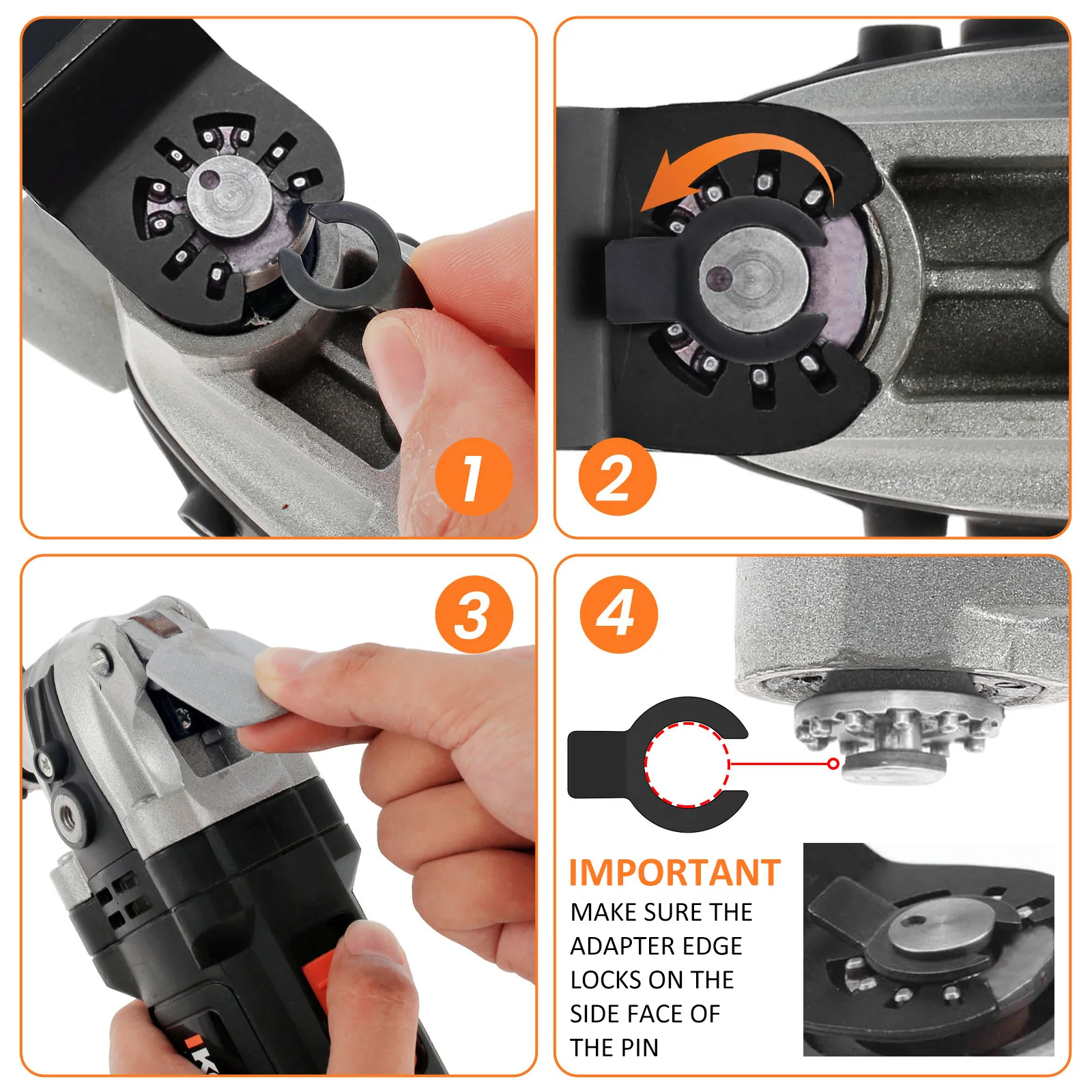 1

2

3

4

IMPORTANT
MAKE SURE THE ADAPTER EDGE LOCKS ON THE SIDE FACE OF THE PIN