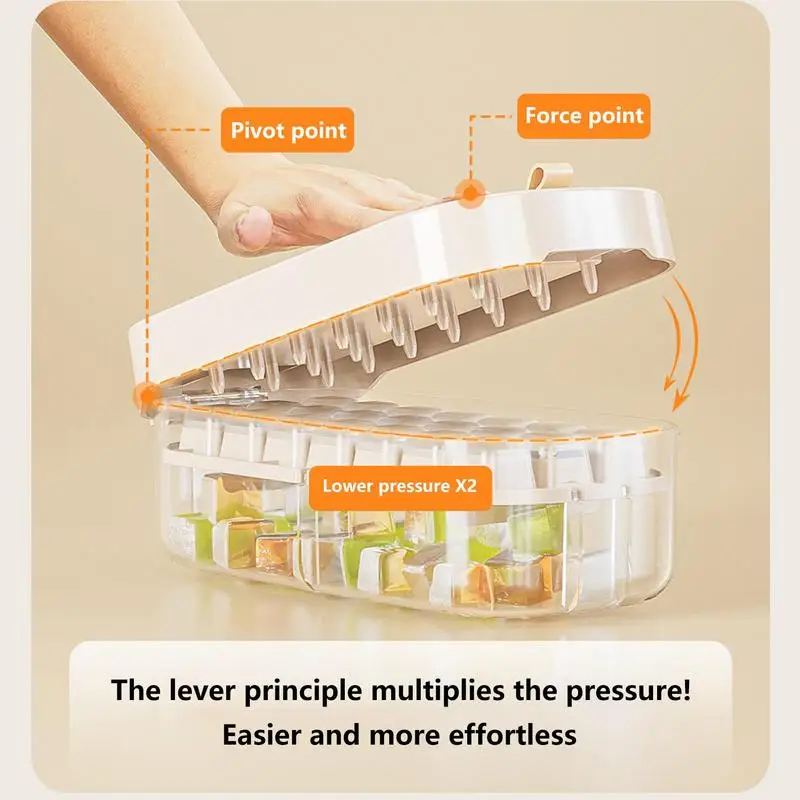 Pivot point

Force point

Lower pressure X2

The lever principle multiplies the pressure!
Easier and more effortless