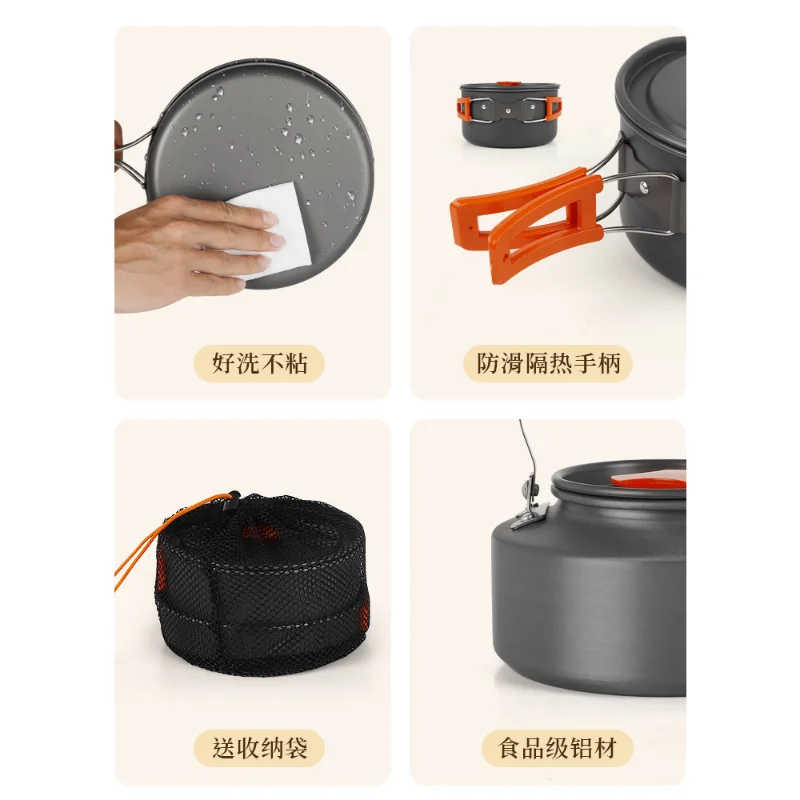 好洗不粘

防滑隔热手柄

送收纳袋

食品级铝材