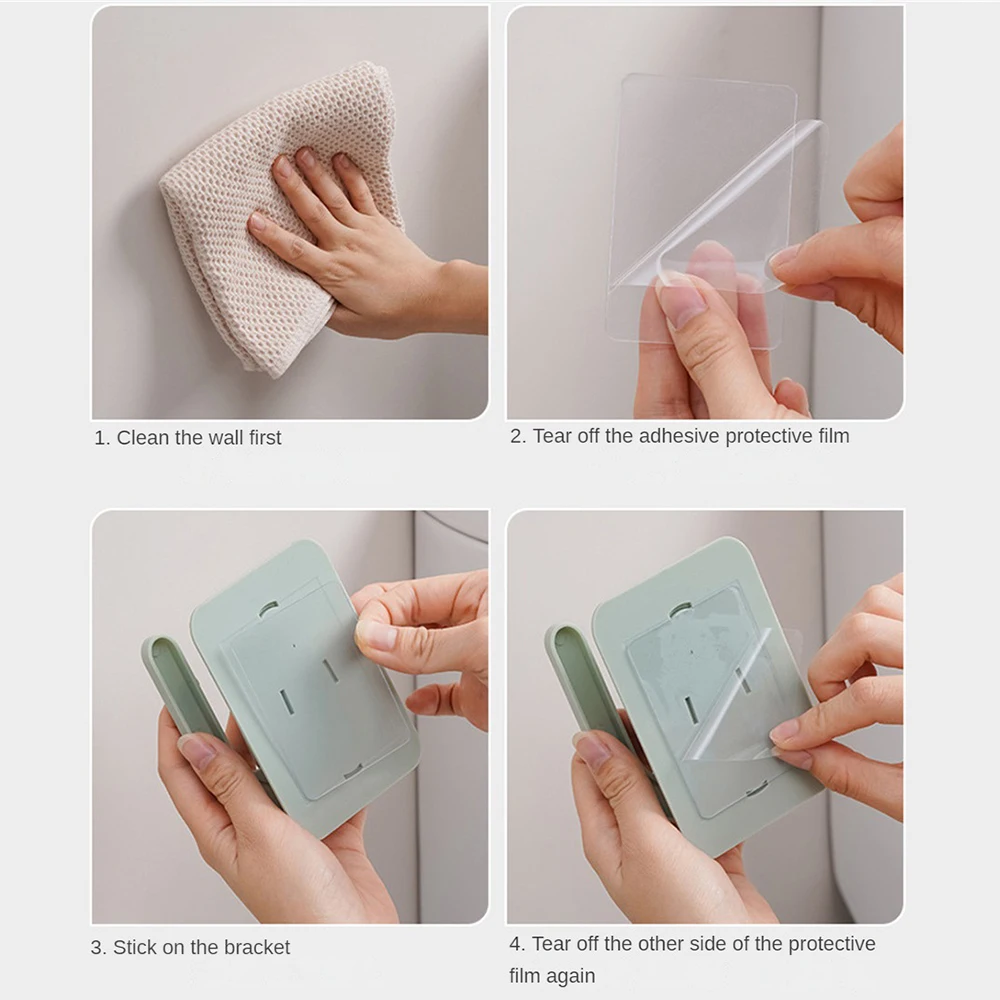 1. Clean the wall first

2. Tear off the adhesive protective film

3. Stick on the bracket

4. Tear off the other side of the protective film again