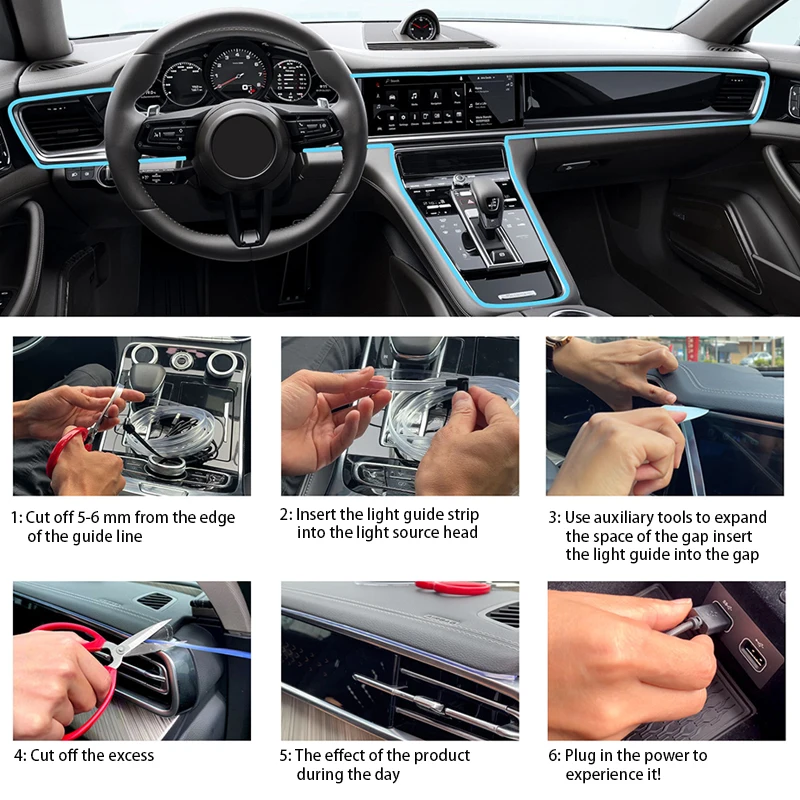 1: Cut off 5-6 mm from the edge of the guide line

2: Insert the light guide strip into the light source head

3: Use auxiliary tools to expand the space of the gap insert the light guide into the gap

4: Cut off the excess

5: The effect of the product during the day

6: Plug in the power to experience it!