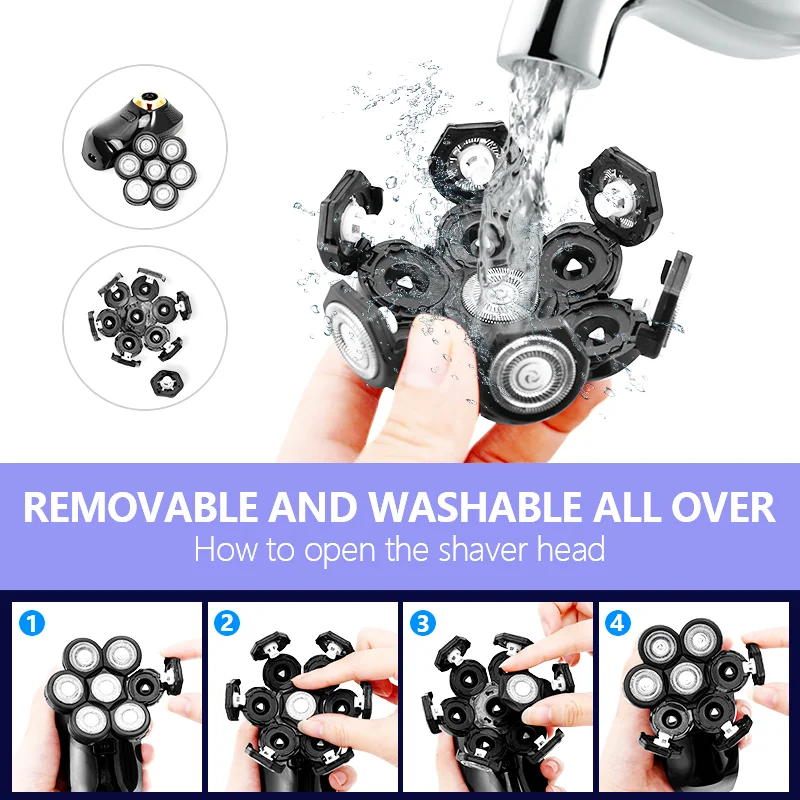 REMOVABLE AND WASHABLE ALL OVER
How to open the shaver head

1

2

3

4