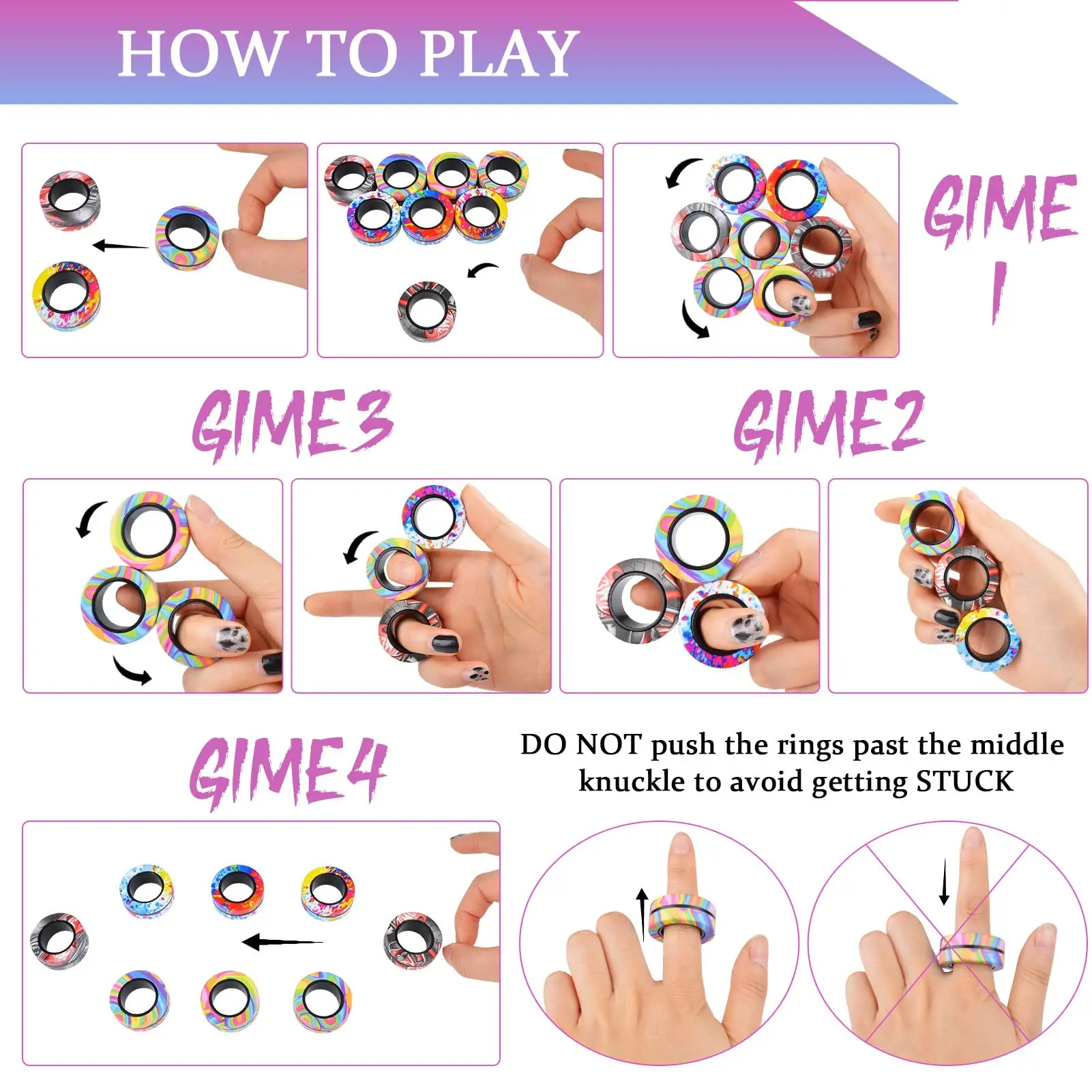 HOW TO PLAY

GIME 1

GIME3

GIME2

GIME4

DO NOT push the rings past the middle knuckle to avoid getting STUCK