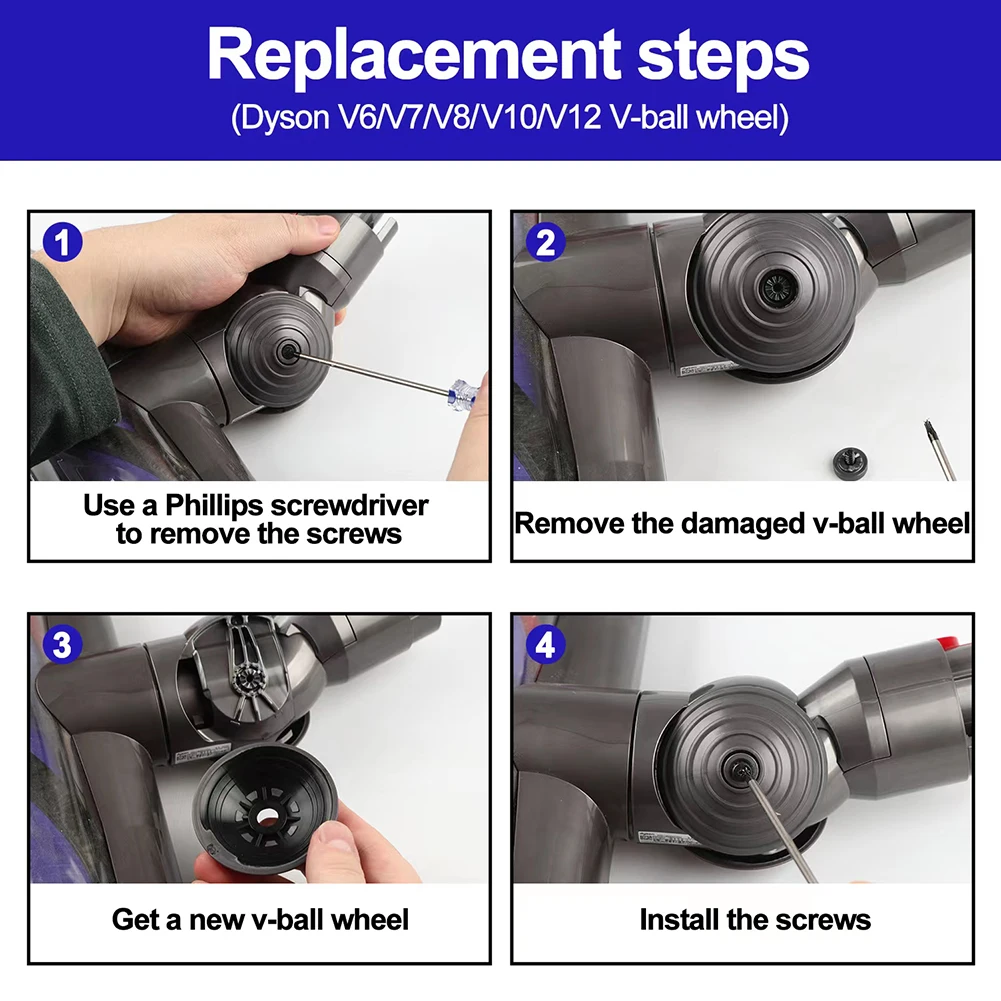 Replacement steps
(Dyson V6/V7/V8/V10/V12 V-ball wheel)

1

Use a Phillips screwdriver to remove the screws

2

Remove the damaged v-ball wheel

3

Get a new v-ball wheel

4

Install the screws