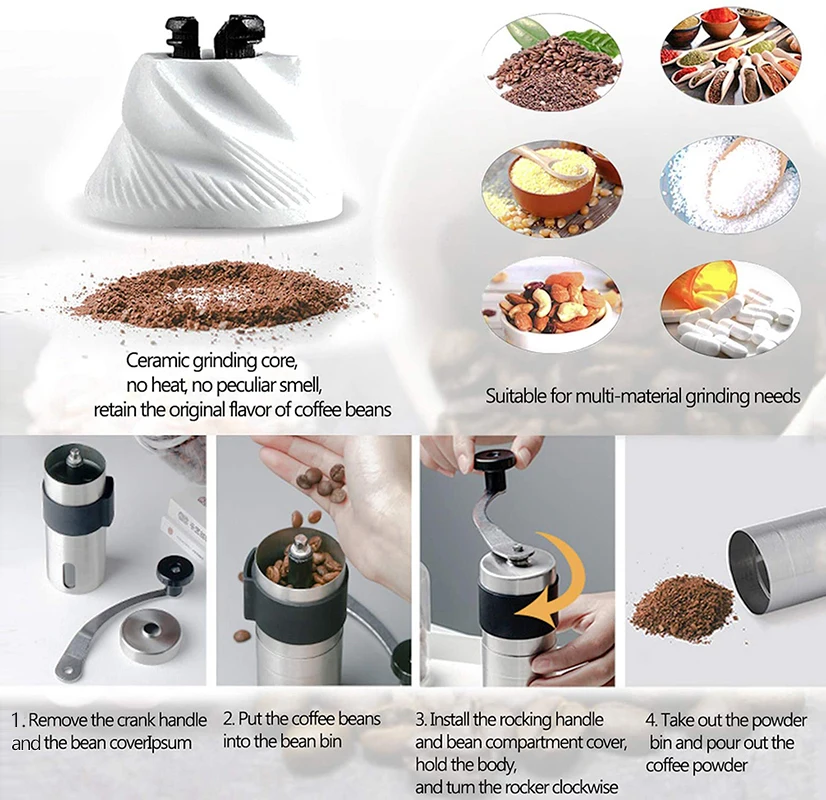 Ceramic grinding core,
no heat, no peculiar smell,
retain the original flavor of coffee beans

Suitable for multi-material grinding needs

1. Remove the crank handle and the bean coverIpsum

2. Put the coffee beans into the bean bin

3. Install the rocking handle and bean compartment cover, hold the body, and turn the rocker clockwise

4. Take out the powder bin and pour out the coffee powder