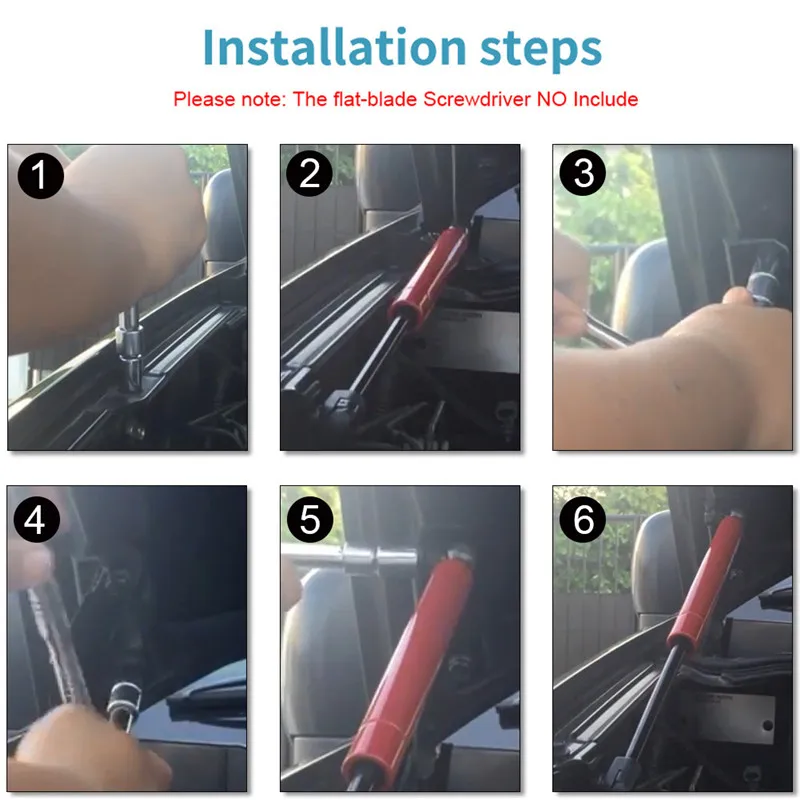 Installation steps

Please note: The flat-blade Screwdriver NO Include

1

2

3

4

5

6