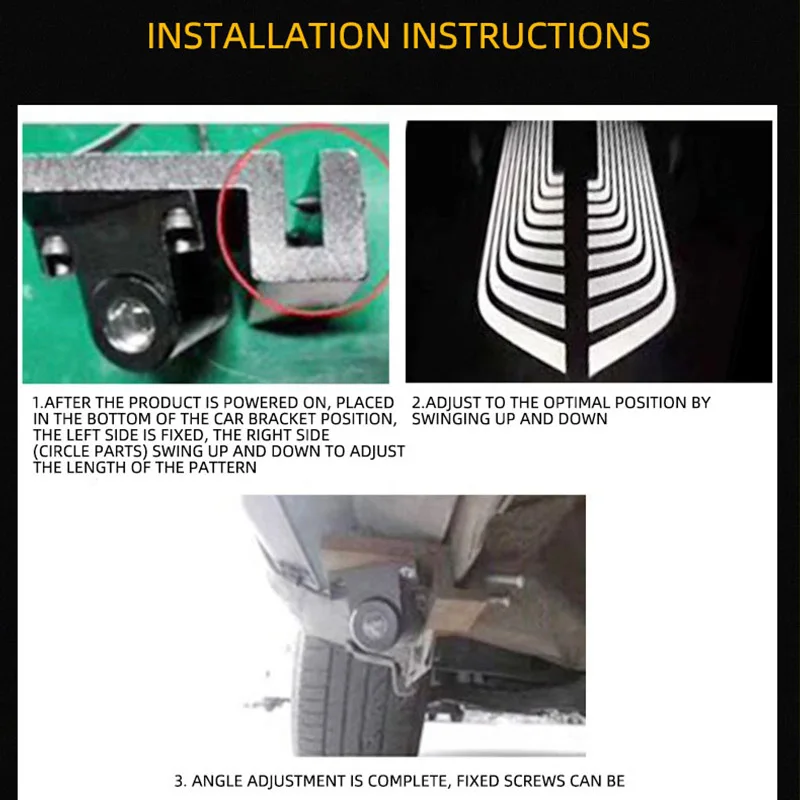 INSTALLATION INSTRUCTIONS

1.AFTER THE PRODUCT IS POWERED ON, PLACED IN THE BOTTOM OF THE CAR BRACKET POSITION, THE LEFT SIDE IS FIXED, THE RIGHT SIDE (CIRCLE PARTS) SWING UP AND DOWN TO ADJUST THE LENGTH OF THE PATTERN

2.ADJUST TO THE OPTIMAL POSITION BY SWINGING UP AND DOWN

3. ANGLE ADJUSTMENT IS COMPLETE, FIXED SCREWS CAN BE