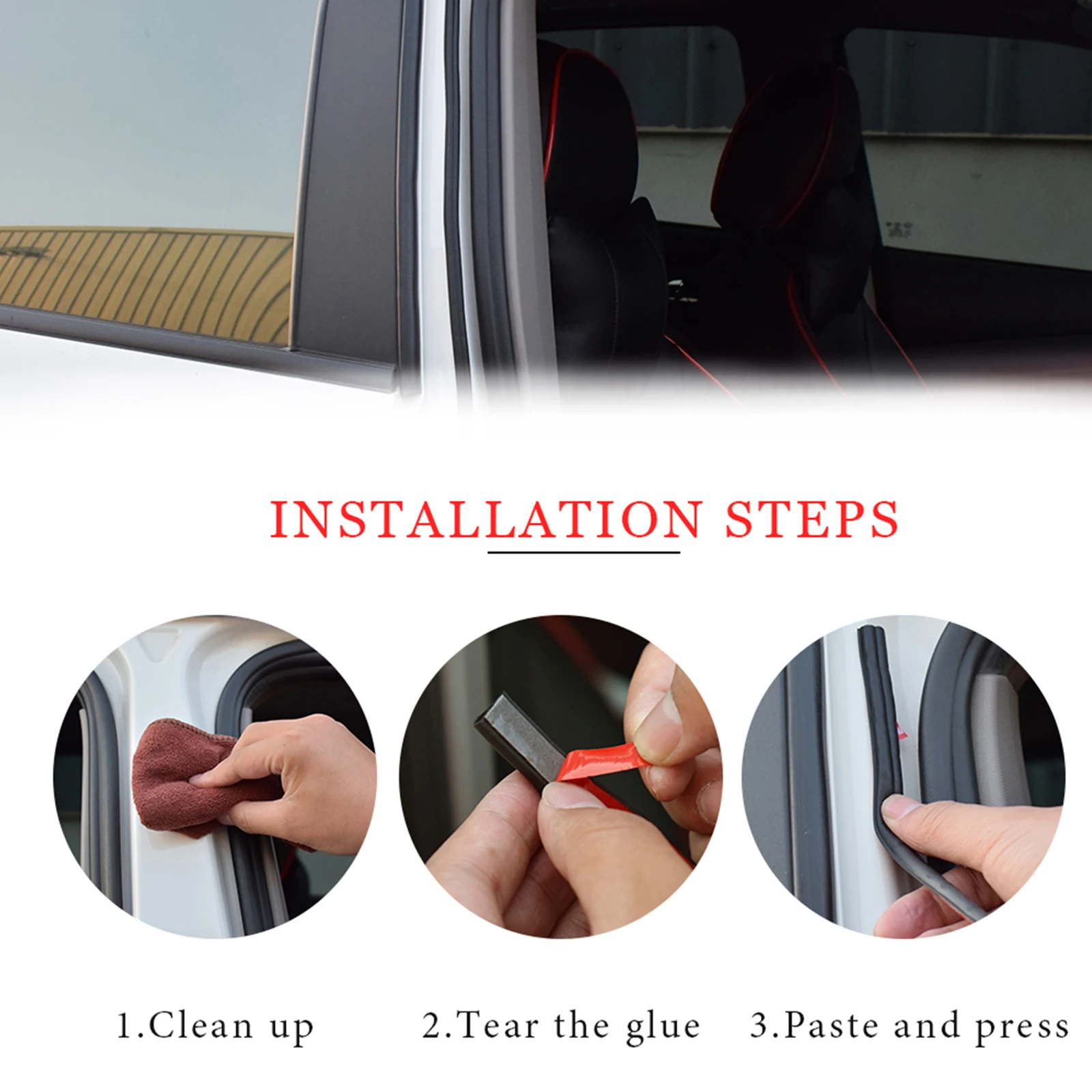 INSTALLATION STEPS

1.Clean up

2.Tear the glue

3.Paste and press