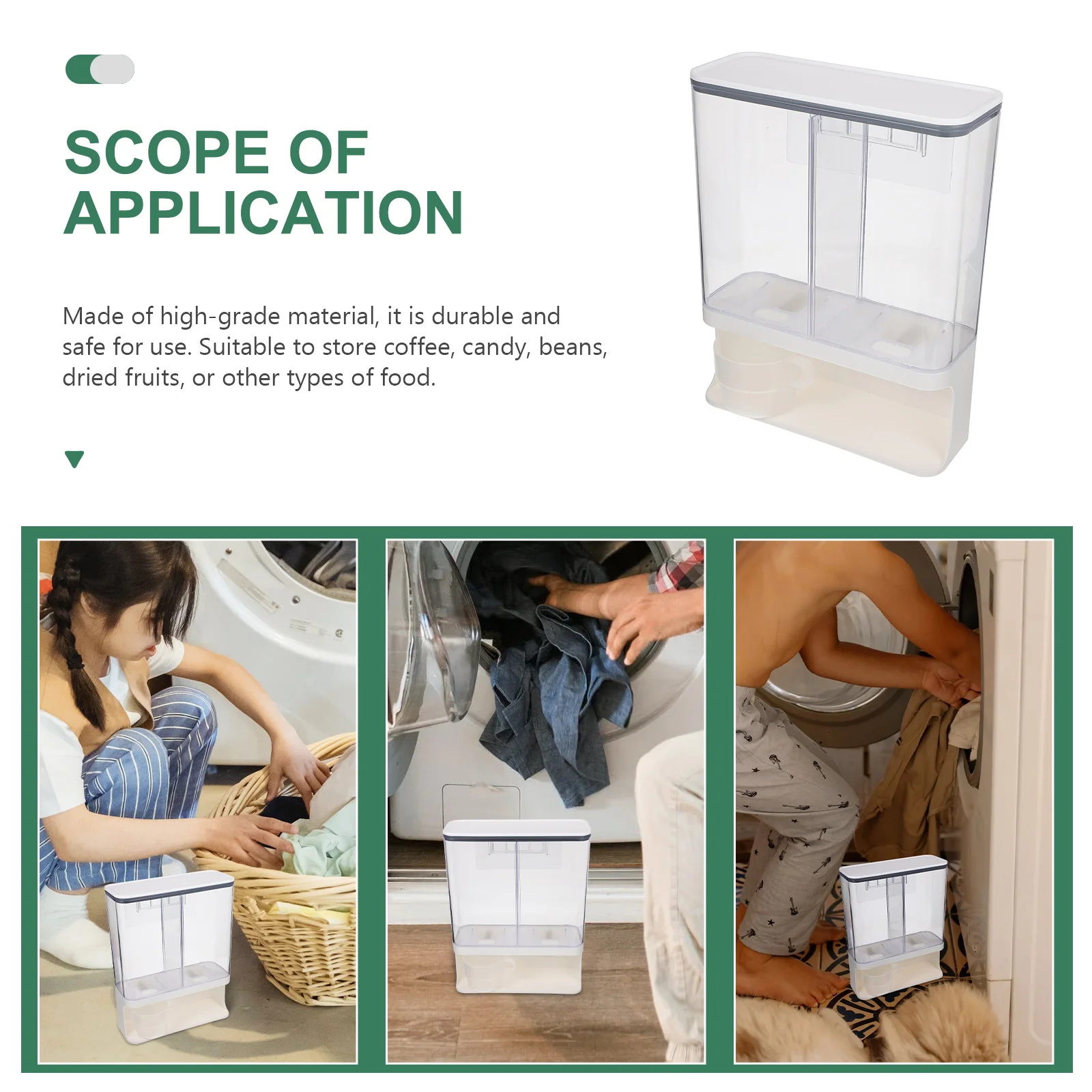 SCOPE OF APPLICATION

Made of high-grade material, it is durable and safe for use. Suitable to store coffee, candy, beans, dried fruits, or other types of food.