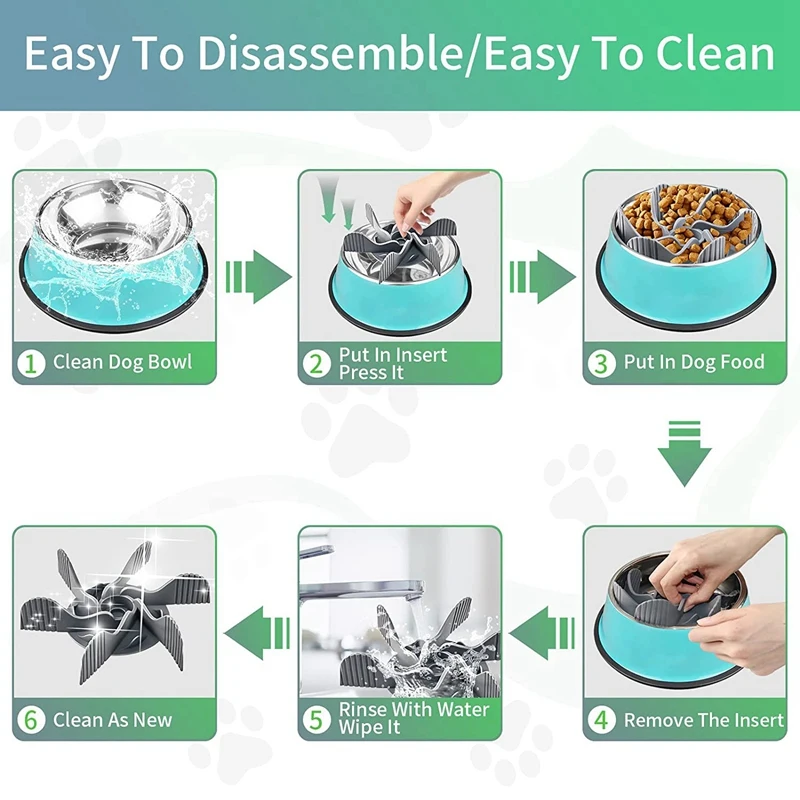 Easy To Disassemble/Easy To Clean

1 Clean Dog Bowl

2 Put In Insert Press It

3 Put In Dog Food

4 Remove The Insert

5 Rinse With Water Wipe It

6 Clean As New