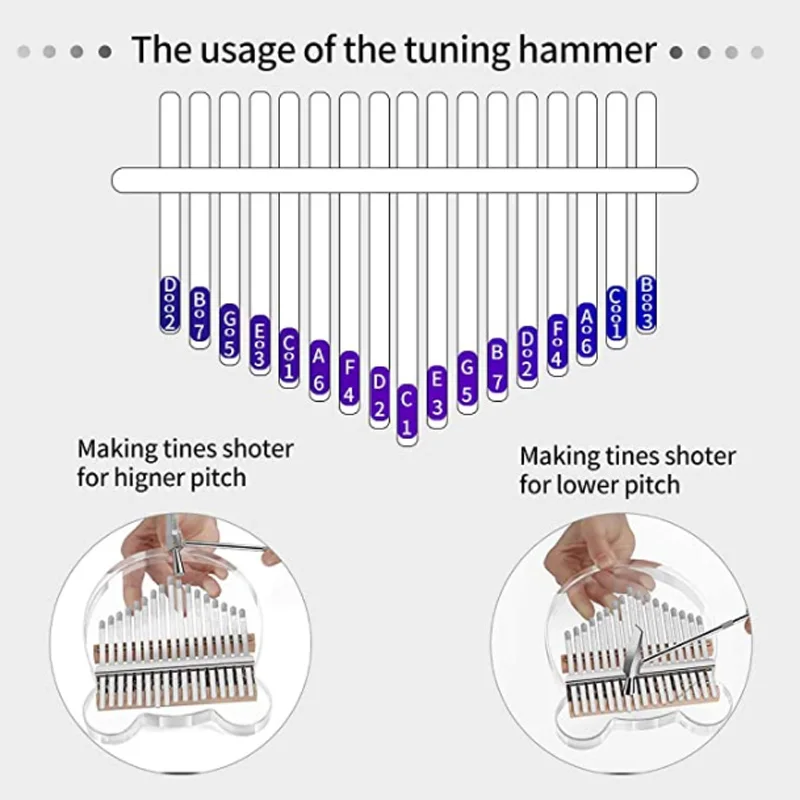 The usage of the tuning hammer

D°°2 B°7 G°5 E°3 C°1 A6 F4 D2 C1 E3 G5 B7 D°2 F°4 A°6 C°°1 B°°3

Making tines shoter for higner pitch

Making tines shoter for lower pitch