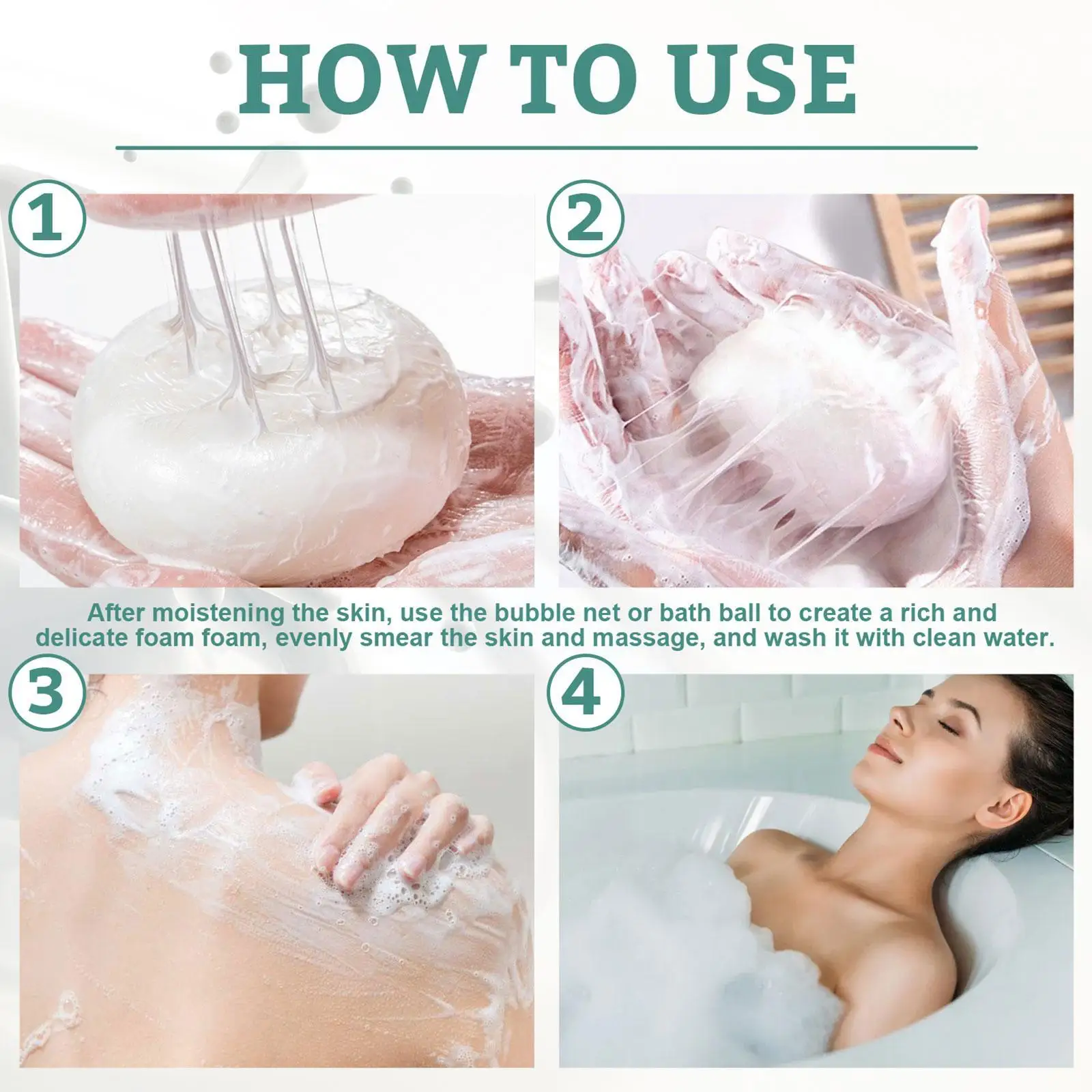 HOW TO USE

1

2

After moistening the skin, use the bubble net or bath ball to create a rich and delicate foam foam, evenly smear the skin and massage, and wash it with clean water.

3

4