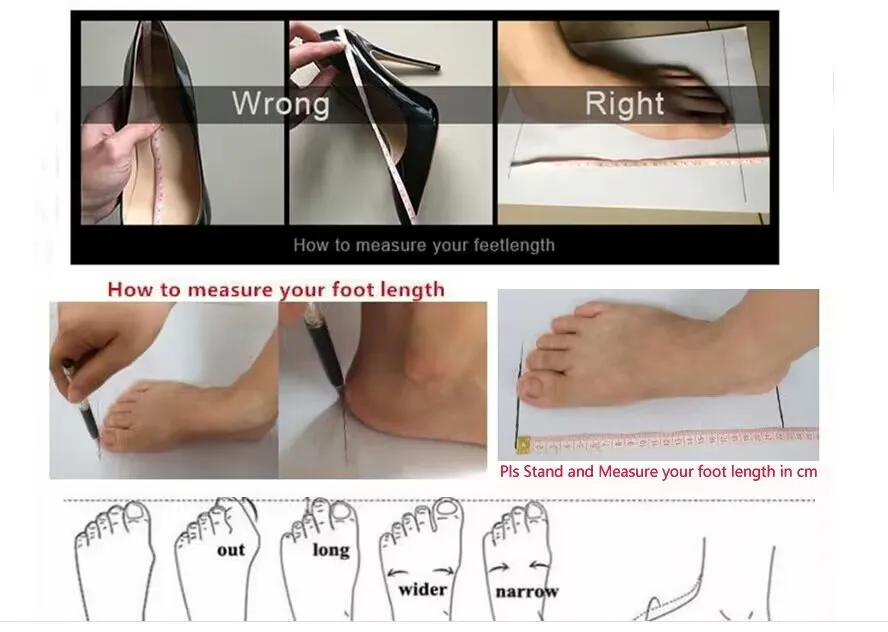 Wrong

Right

How to measure your feetlength

How to measure your foot length

Pls Stand and Measure your foot length in cm

out

long

wider

narrow