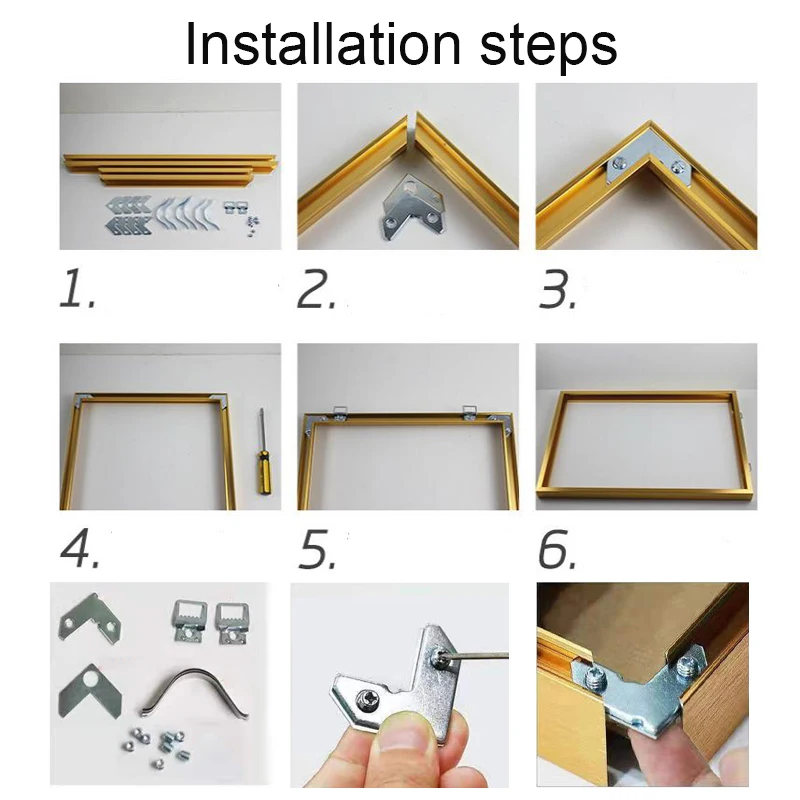 Installation steps

1.

2.

3.

4.

5.

6.