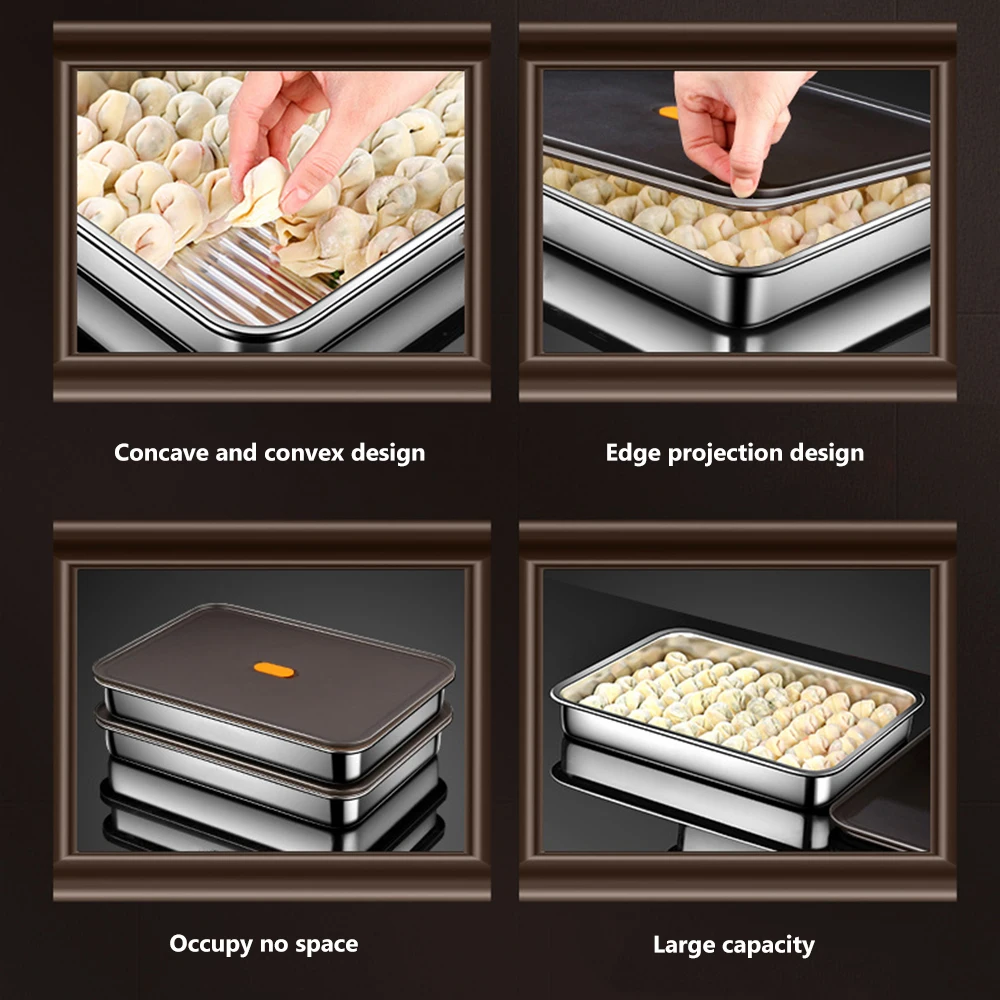 Concave and convex design

Edge projection design

Occupy no space

Large capacity