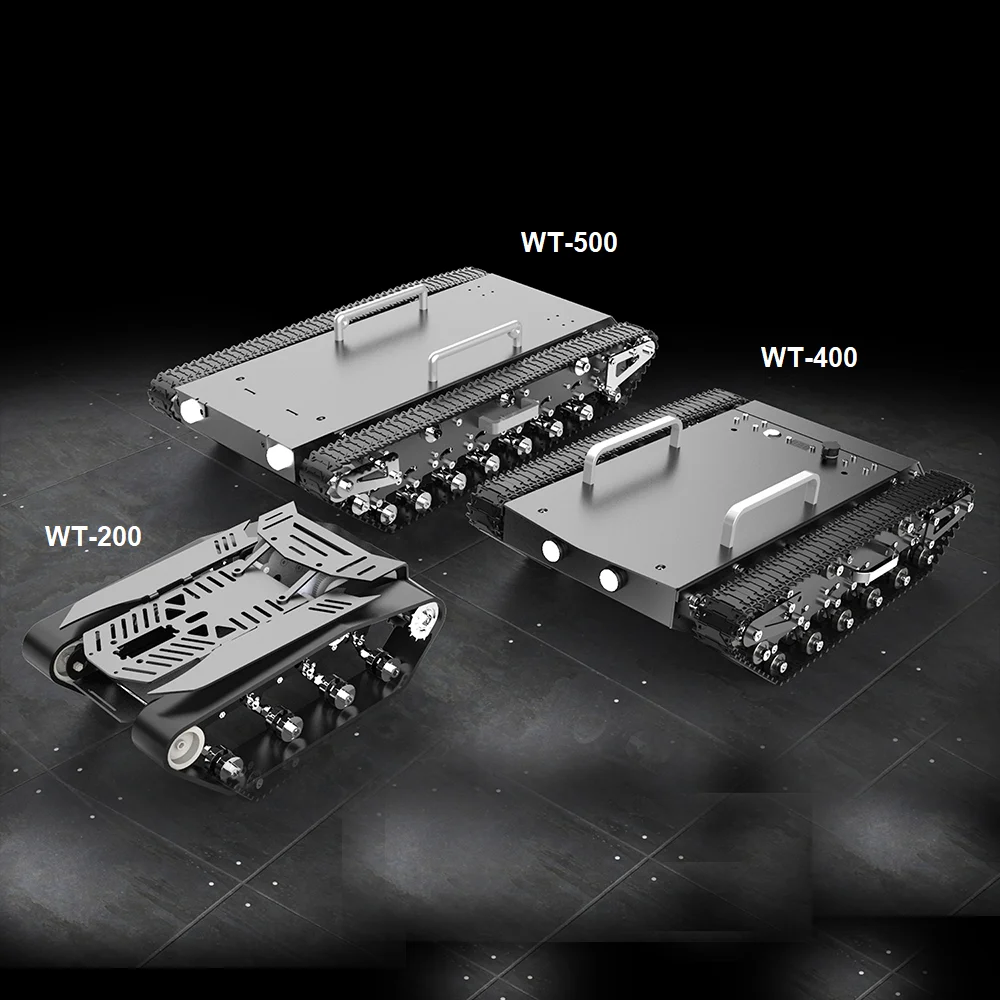 WT-500

WT-400

WT-200