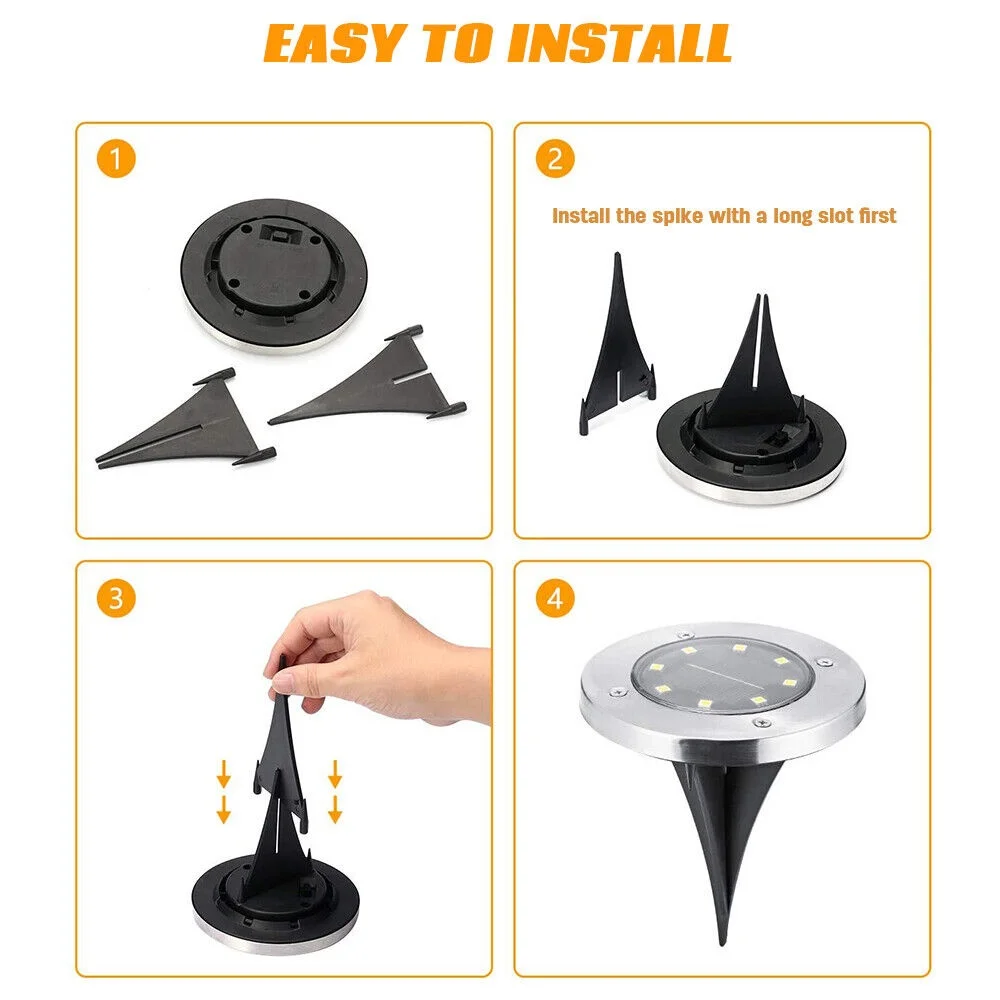 EASY TO INSTALL

1

2

Install the spike with a long slot first

3

4