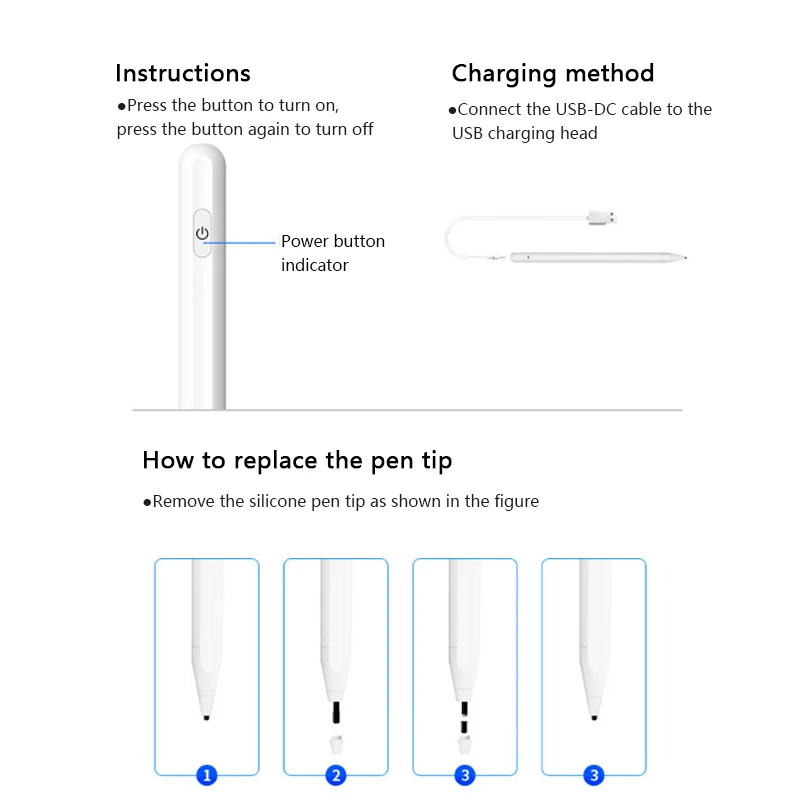 Instructions

●Press the button to turn on, press the button again to turn off

Power button indicator

Charging method

●Connect the USB-DC cable to the USB charging head

How to replace the pen tip

●Remove the silicone pen tip as shown in the figure

1

2

3

3