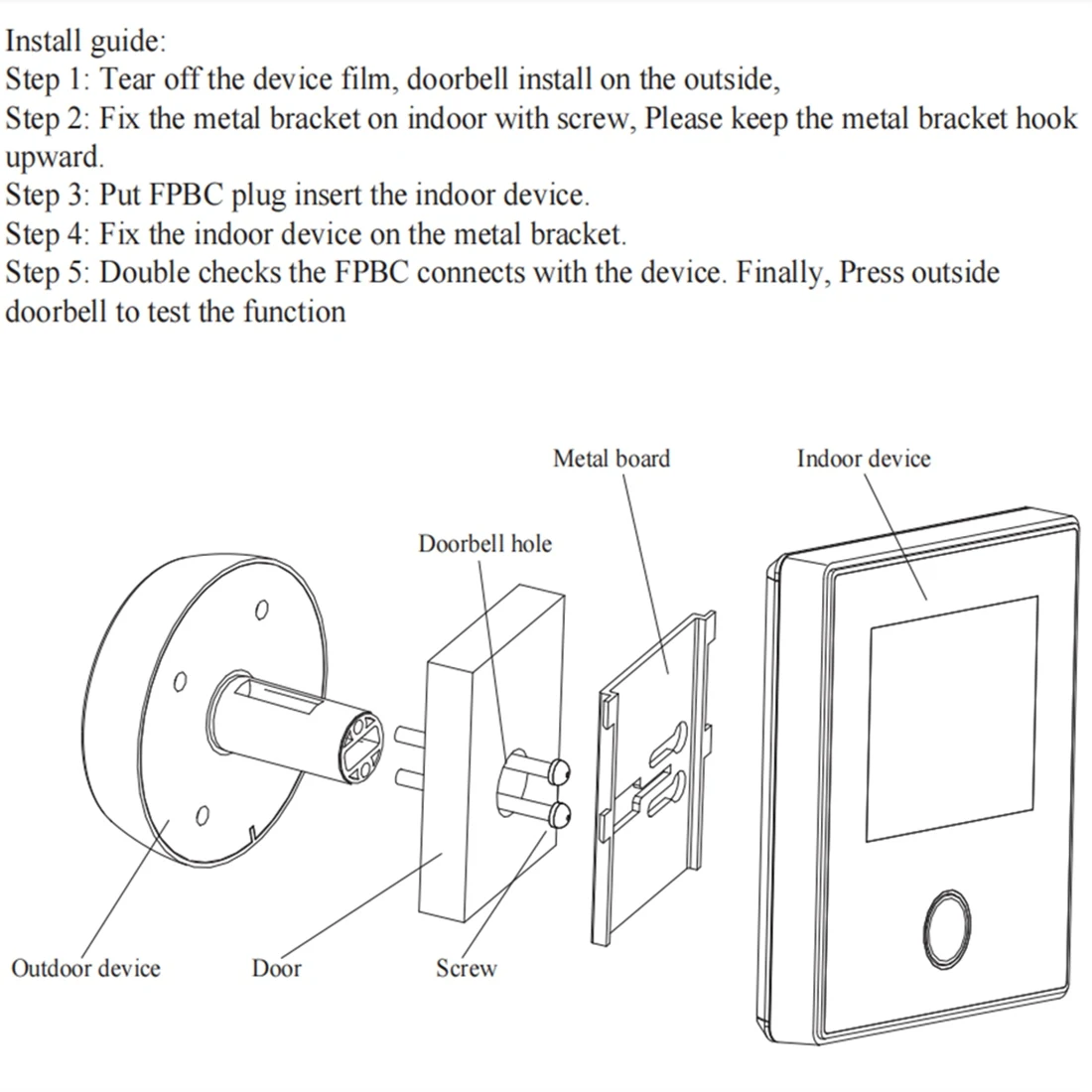 Install guide:
Step 1: Tear off the device film, doorbell install on the outside,
Step 2: Fix the metal bracket on indoor with screw, Please keep the metal bracket hook upward.
Step 3: Put FPBC plug insert the indoor device.
Step 4: Fix the indoor device on the metal bracket.
Step 5: Double checks the FPBC connects with the device. Finally, Press outside doorbell to test the function

Metal board
Indoor device
Doorbell hole
Outdoor device
Door
Screw