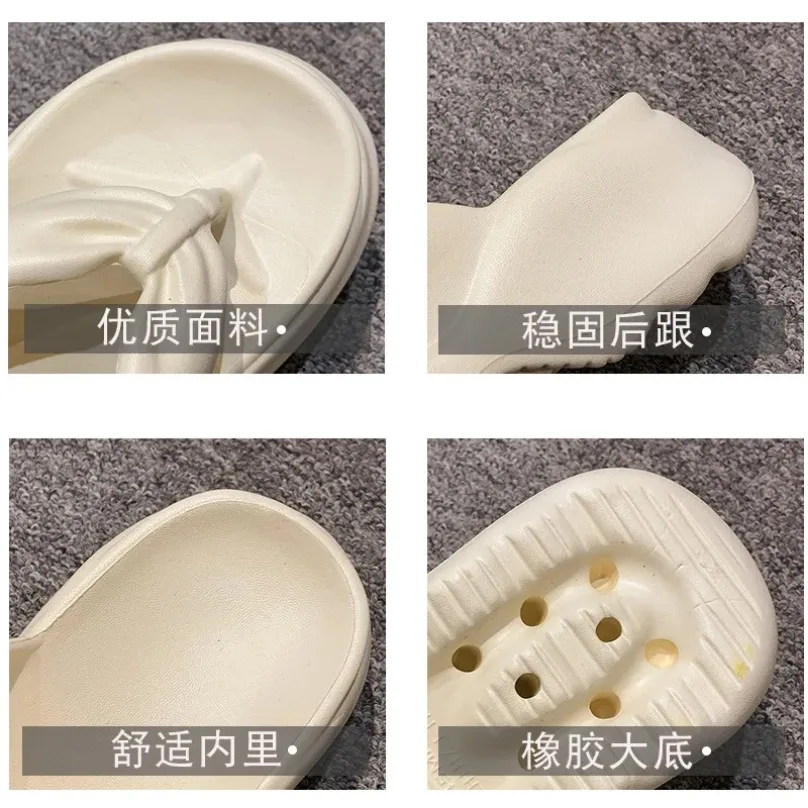 优质面料•

稳固后跟•

舒适内里•

橡胶大底•