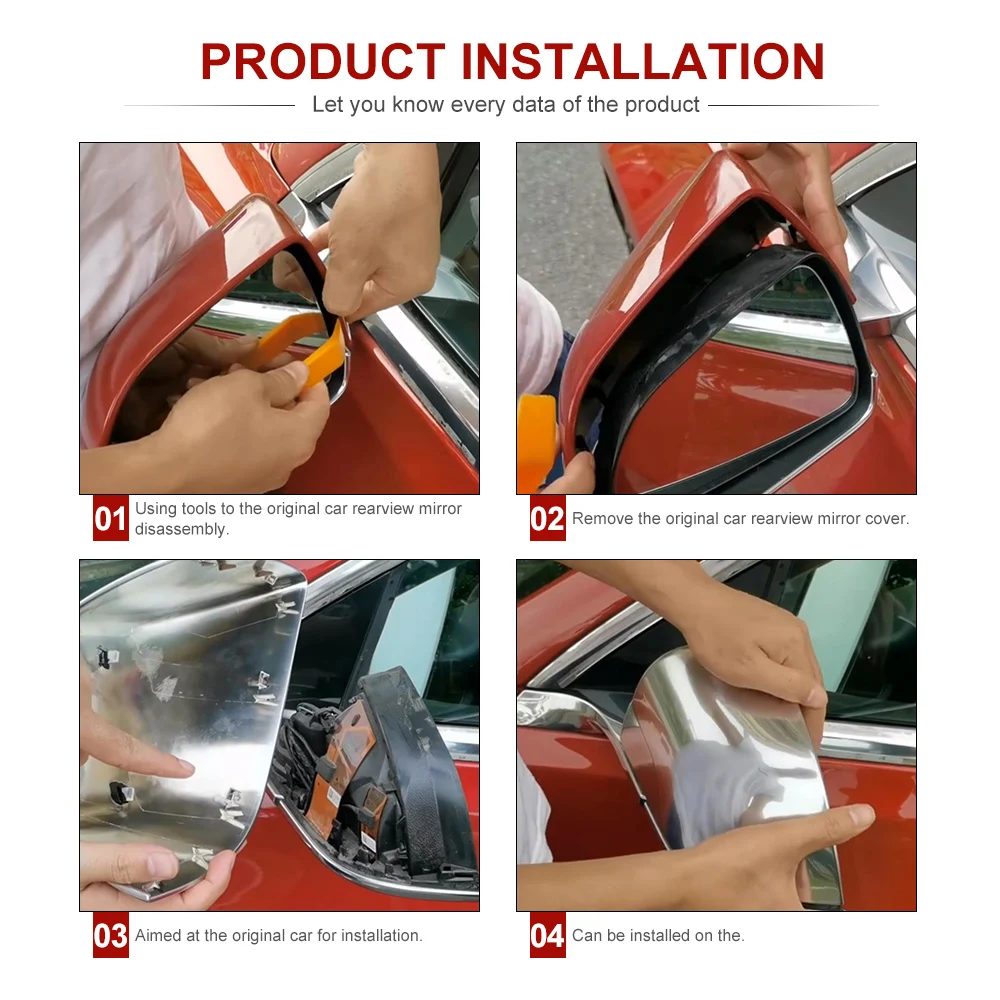 PRODUCT INSTALLATION

Let you know every data of the product

01 Using tools to the original car rearview mirror disassembly.

02 Remove the original car rearview mirror cover.

03 Aimed at the original car for installation.

04 Can be installed on the.