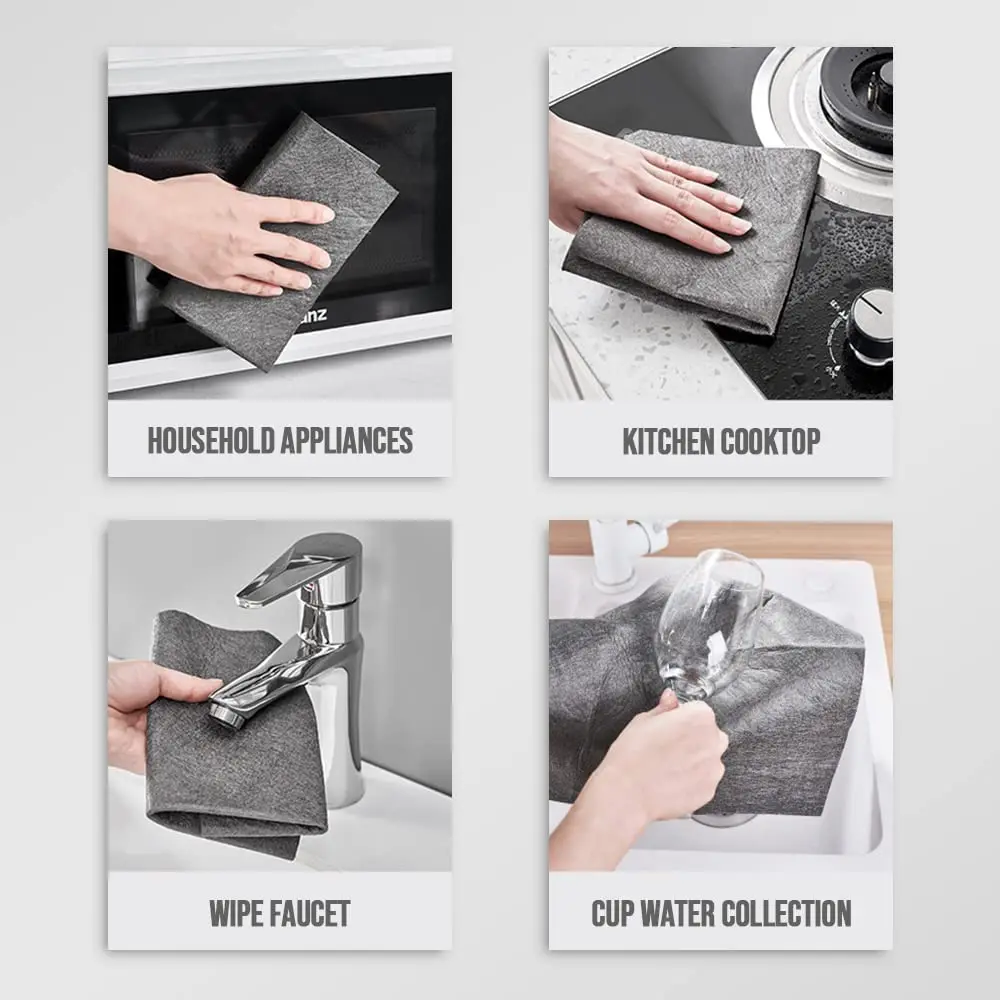 anz

HOUSEHOLD APPLIANCES

KITCHEN COOKTOP

WIPE FAUCET

CUP WATER COLLECTION