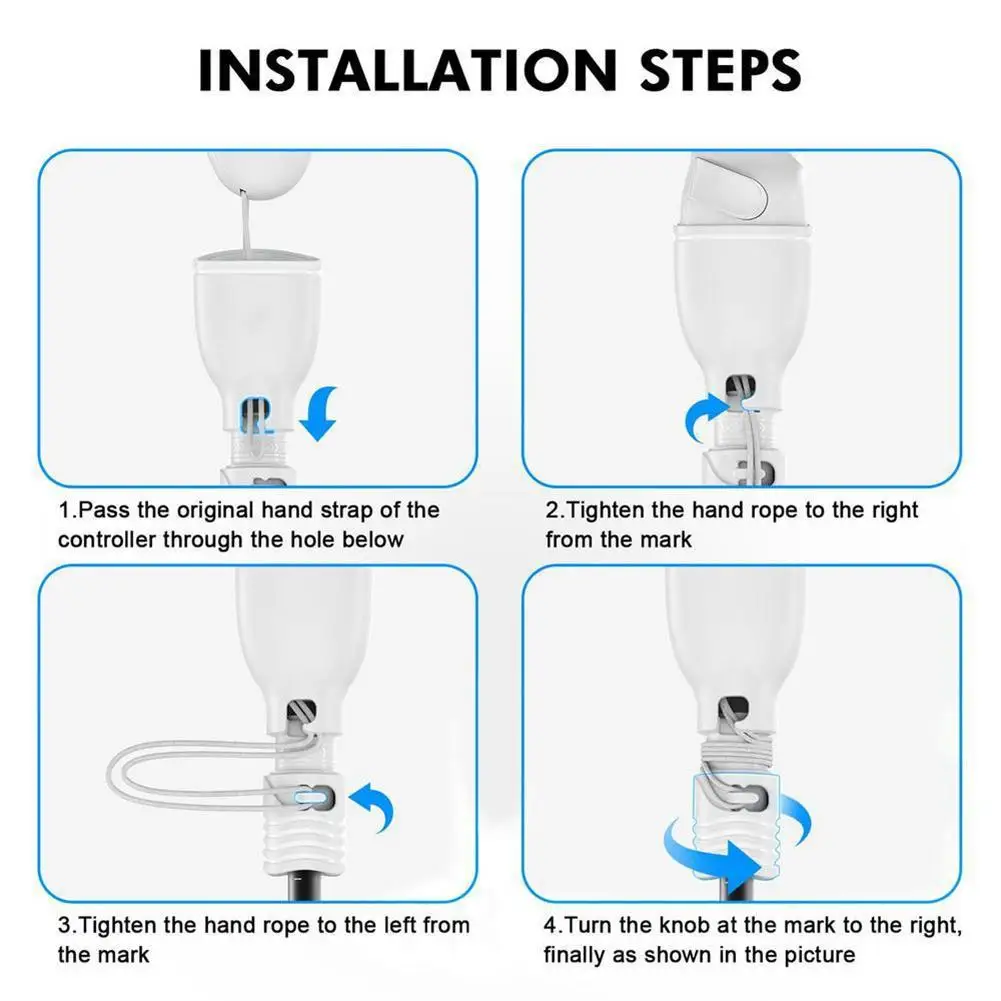 INSTALLATION STEPS

1.Pass the original hand strap of the controller through the hole below

2.Tighten the hand rope to the right from the mark

3.Tighten the hand rope to the left from the mark

4.Turn the knob at the mark to the right, finally as shown in the picture