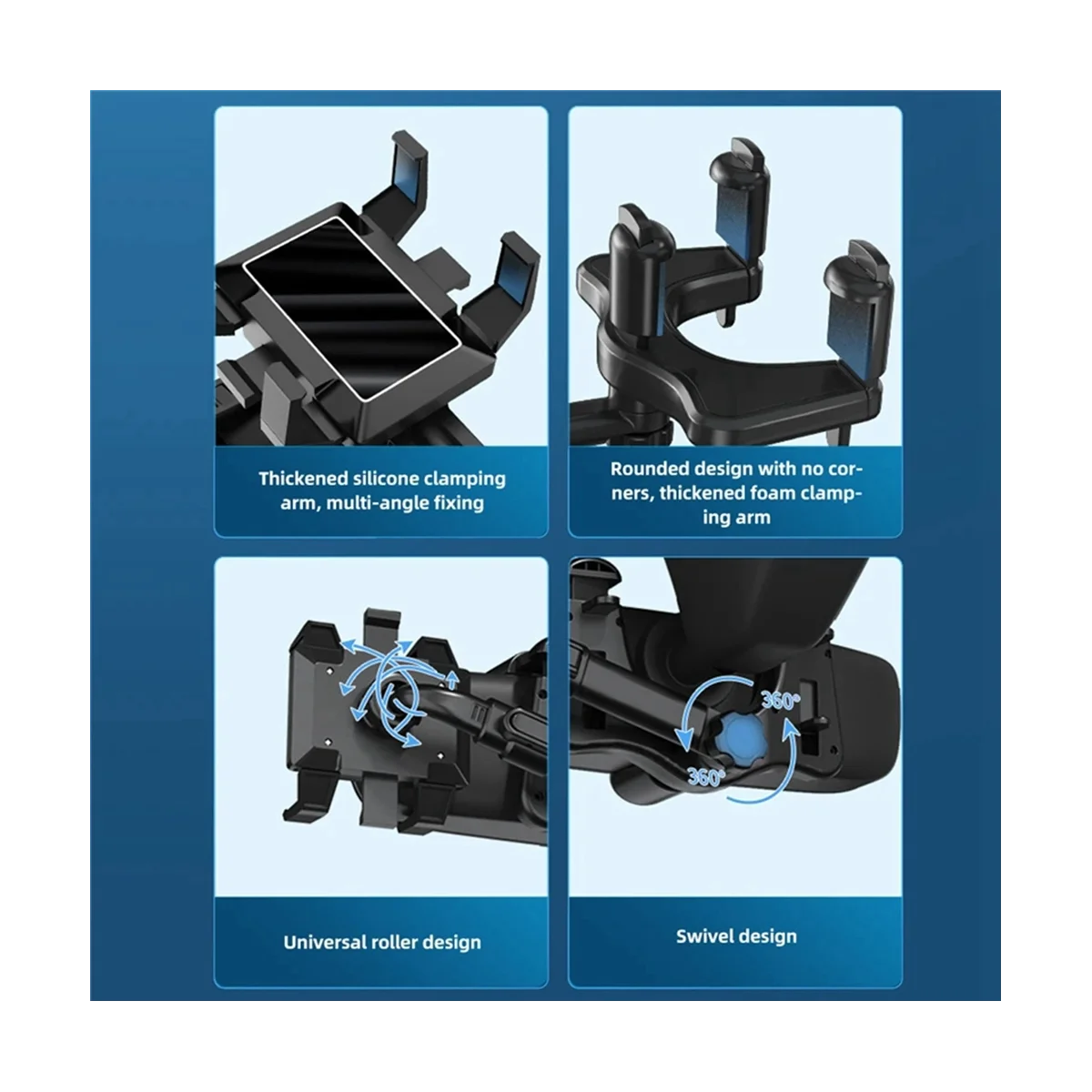 Thickened silicone clamping arm, multi-angle fixing

Rounded design with no corners, thickened foam clamping arm

Universal roller design

360°

360°

Swivel design