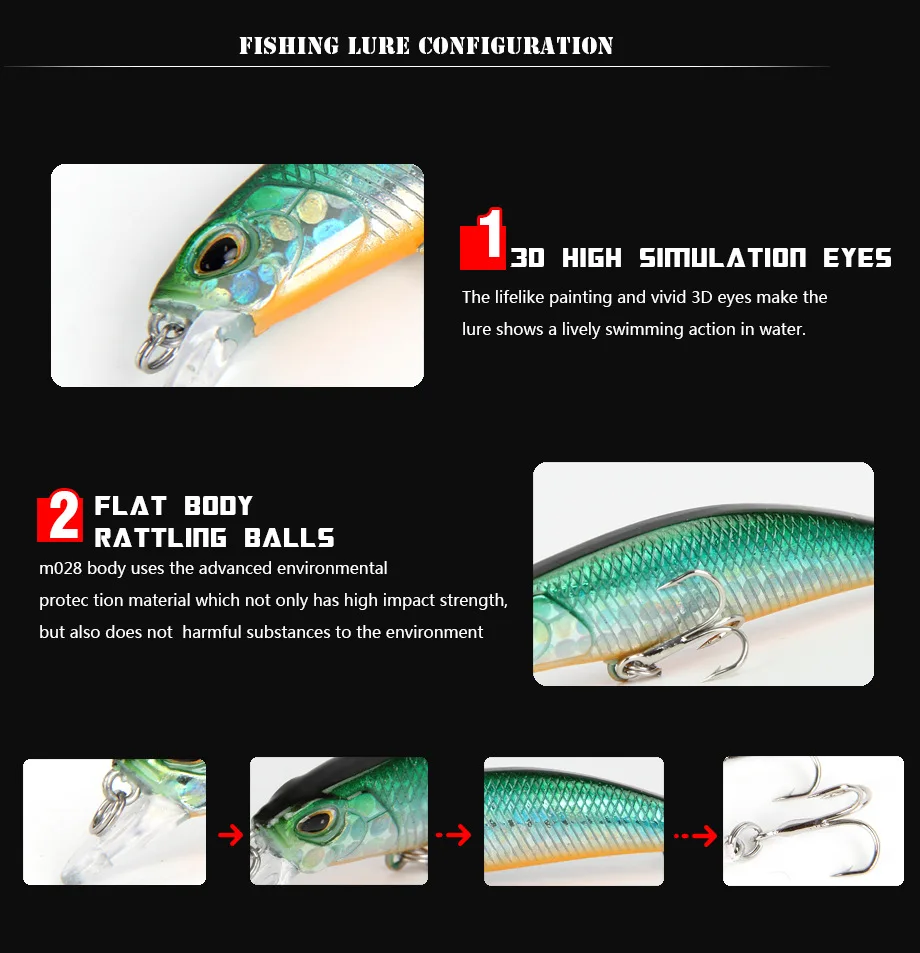 FISHING LURE CONFIGURATION

1 3D HIGH SIMULATION EYES

The lifelike painting and vivid 3D eyes make the lure shows a lively swimming action in water.

2 FLAT BODY RATTLING BALLS

m028 body uses the advanced environmental protec tion material which not only has high impact strength, but also does not harmful substances to the environment