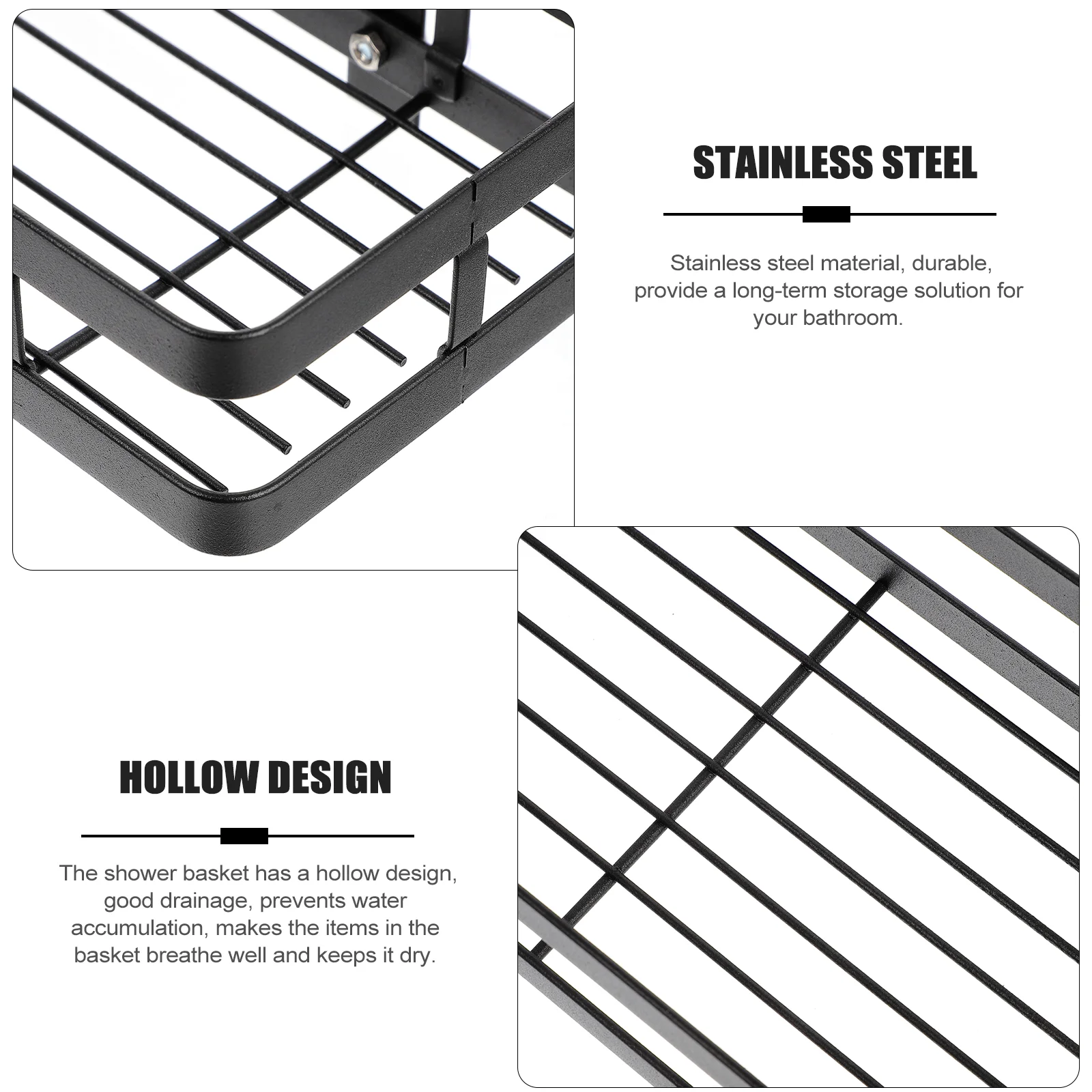 STAINLESS STEEL

Stainless steel material, durable, provide a long-term storage solution for your bathroom.

HOLLOW DESIGN

The shower basket has a hollow design, good drainage, prevents water accumulation, makes the items in the basket breathe well and keeps it dry.