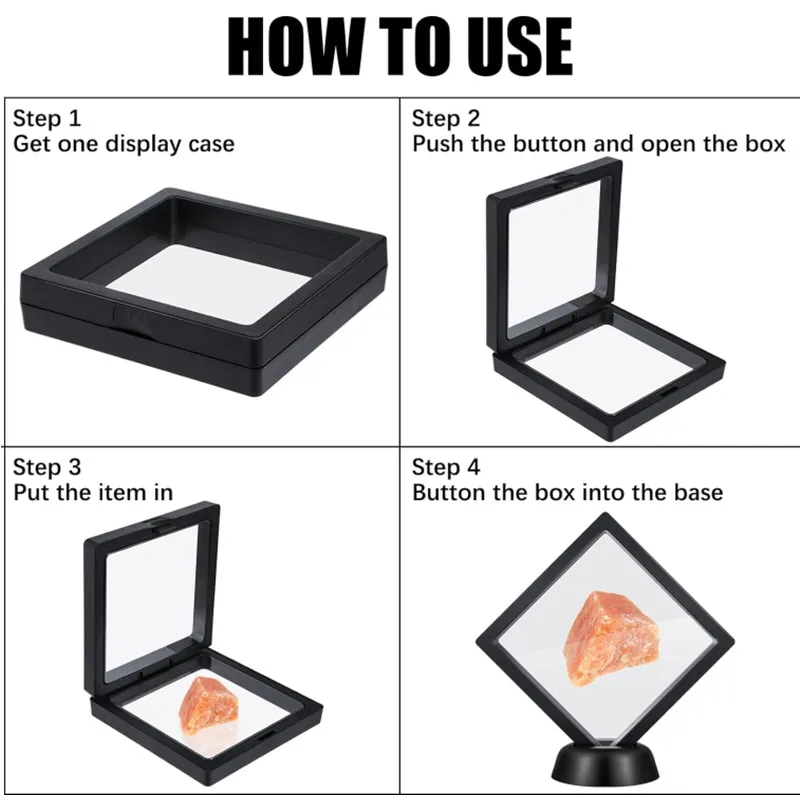 HOW TO USE

Step 1
Get one display case

Step 2
Push the button and open the box

Step 3
Put the item in

Step 4
Button the box into the base