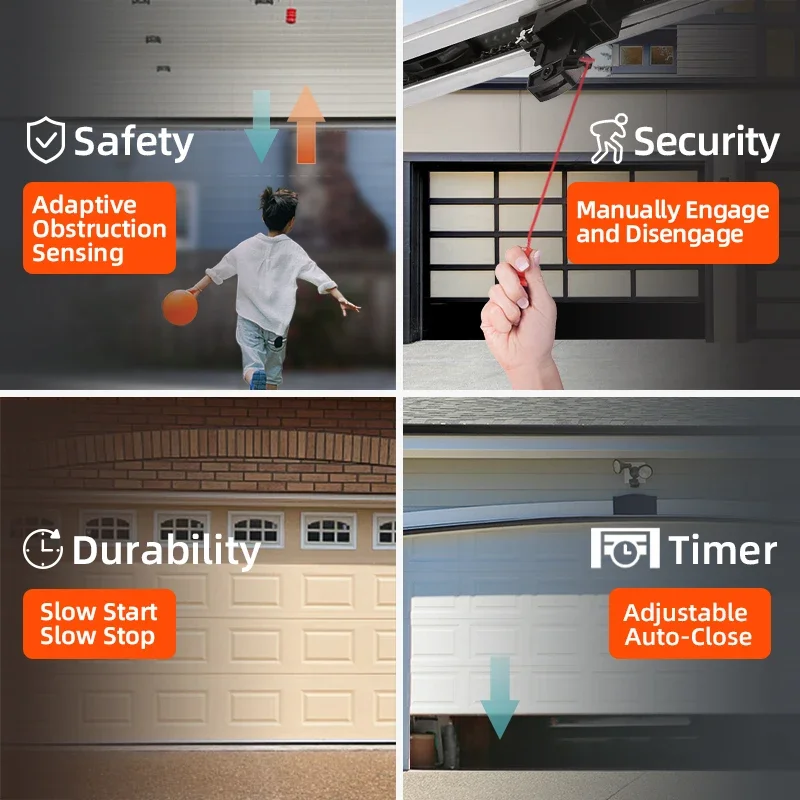 Safety

Adaptive Obstruction Sensing

Security

Manually Engage and Disengage

Durability

Slow Start Slow Stop

Timer

Adjustable Auto-Close