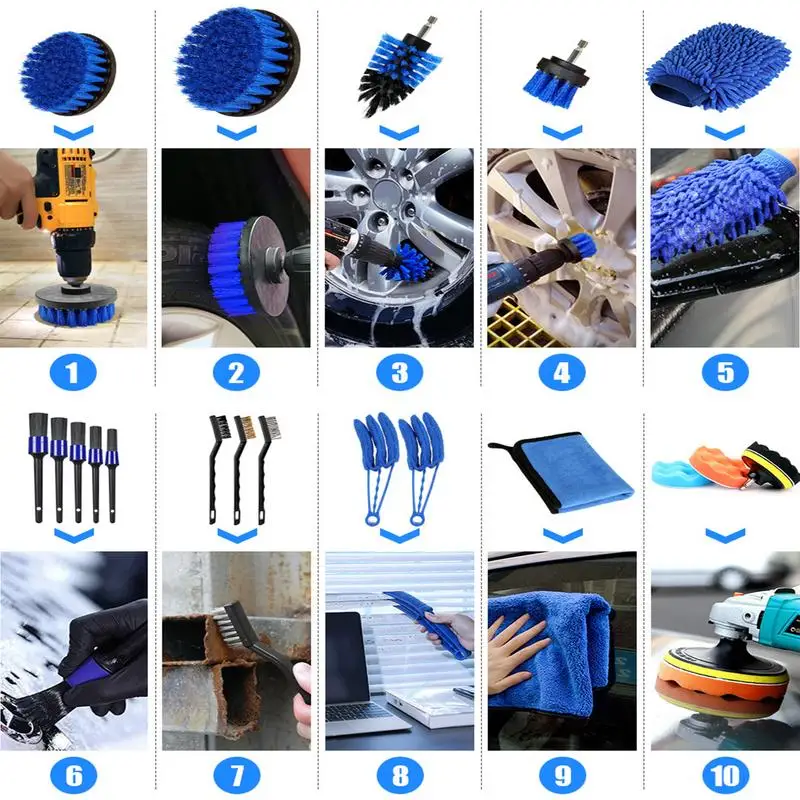 1

2

3

4

5

6

7

8

9

10