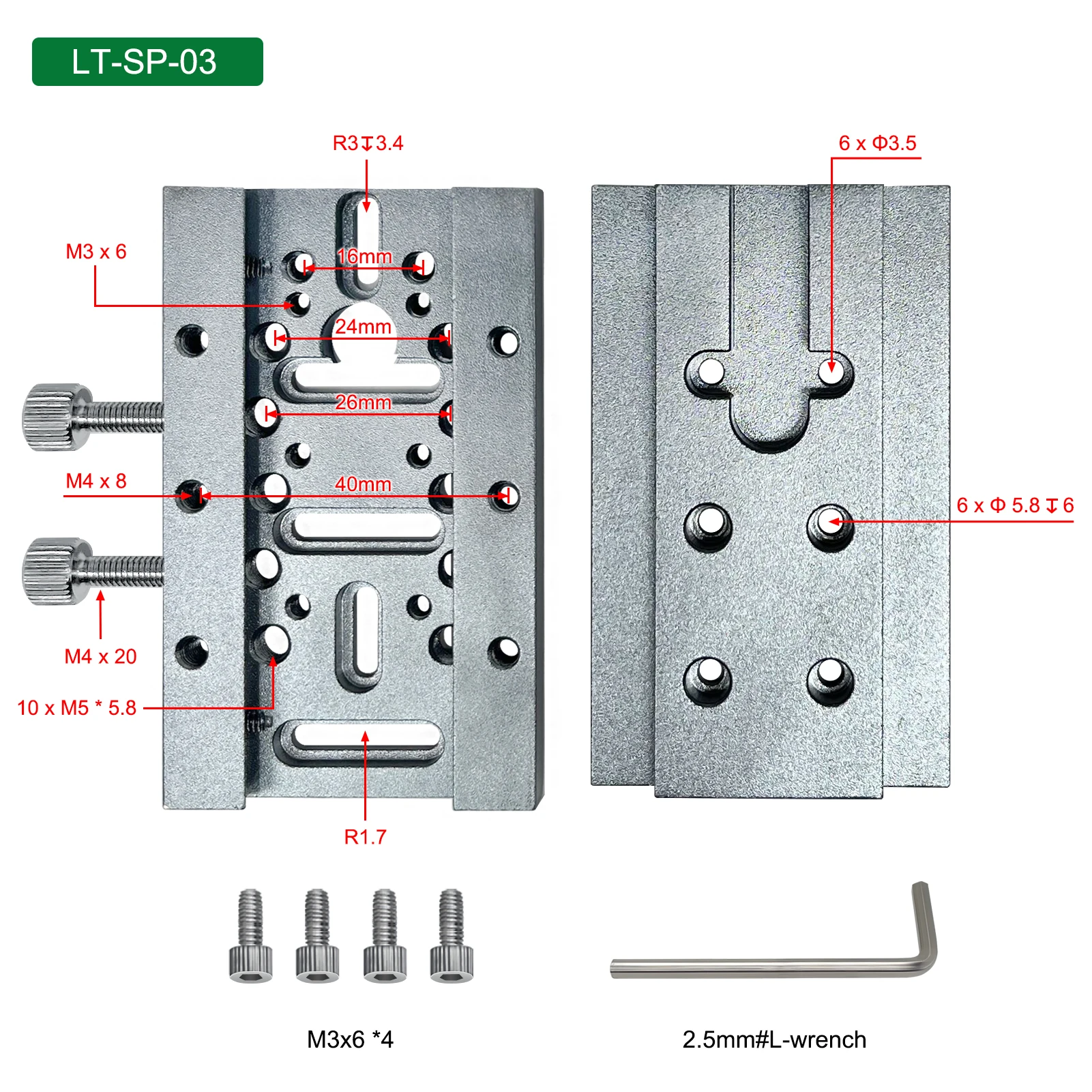 LT-SP-03

R3↧3.4

6 x Φ3.5

M3 x 6

16mm

24mm

26mm

M4 x 8

40mm

6 x Φ 5.8 ↧ 6

M4 x 20

10 x M5 * 5.8

R1.7

M3x6 *4

2.5mm#L-wrench