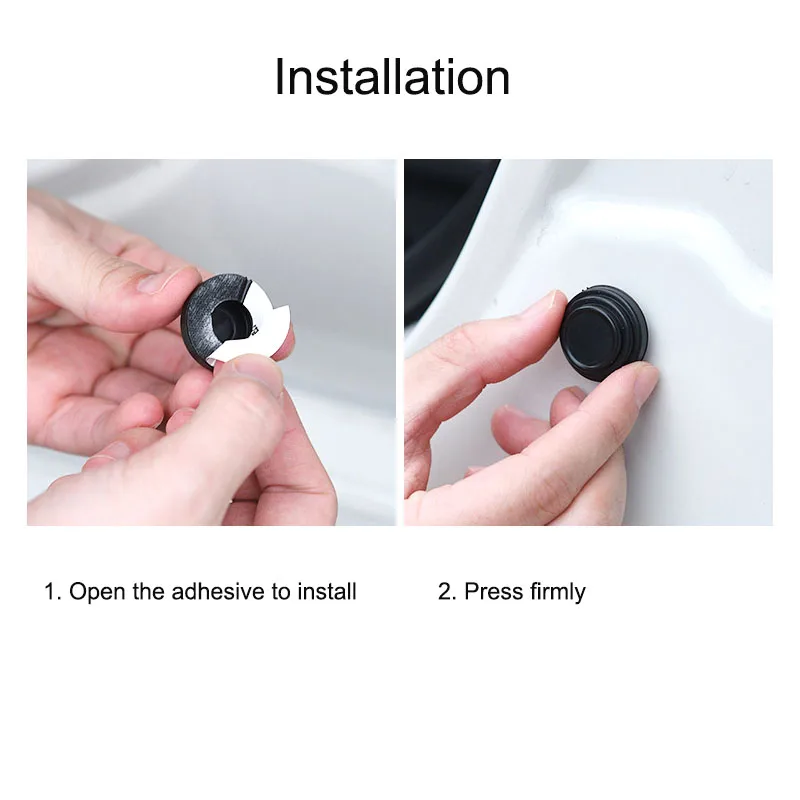 Installation

1. Open the adhesive to install

2. Press firmly