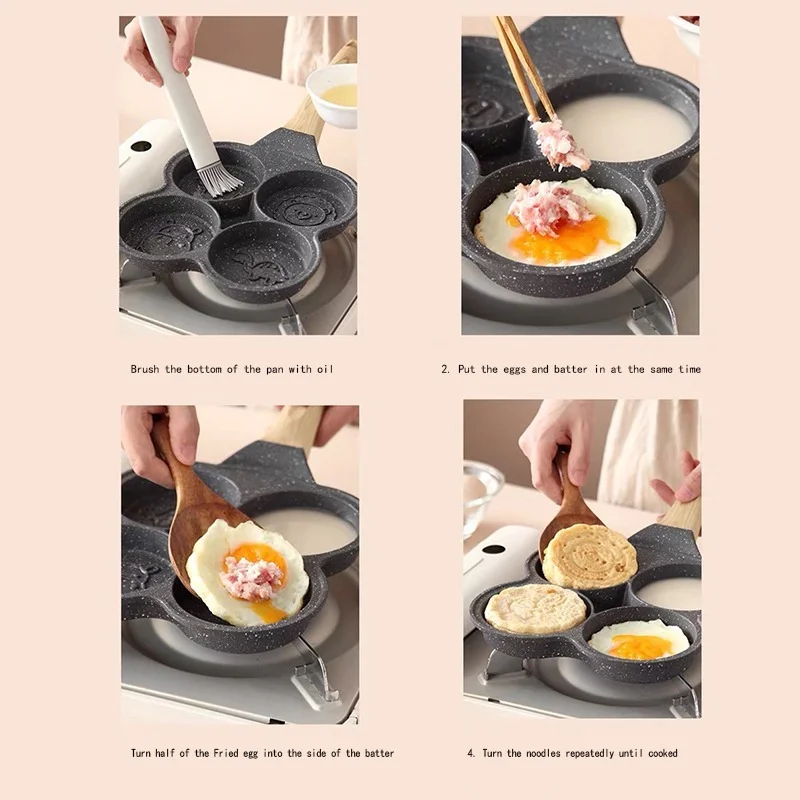 Brush the bottom of the pan with oil

2. Put the eggs and batter in at the same time

Turn half of the Fried egg into the side of the batter

4. Turn the noodles repeatedly until cooked