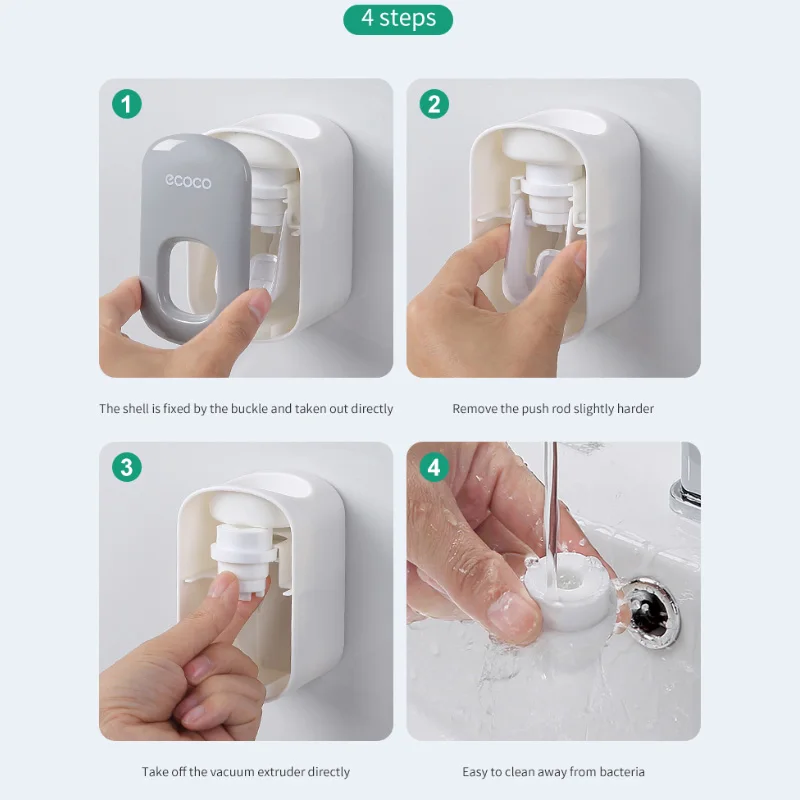 4 steps

1

ecoco

The shell is fixed by the buckle and taken out directly

2

Remove the push rod slightly harder

3

Take off the vacuum extruder directly

4

Easy to clean away from bacteria