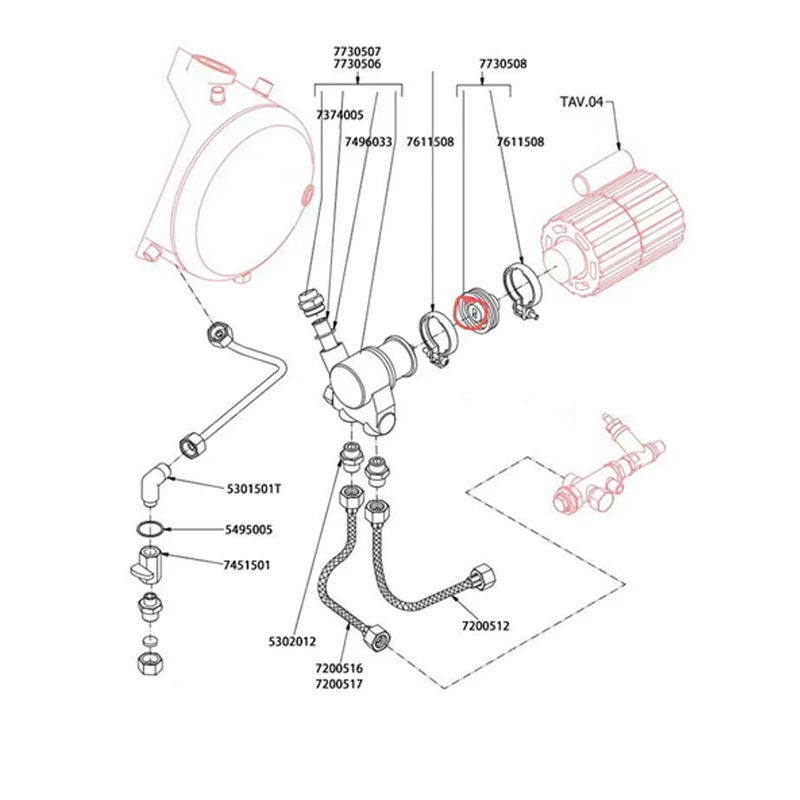 7730507
7730506

7730508

TAV.04

7374005

7496033

7611508

7611508

5301501T

5495005

7451501

5302012

7200516
7200517

7200512