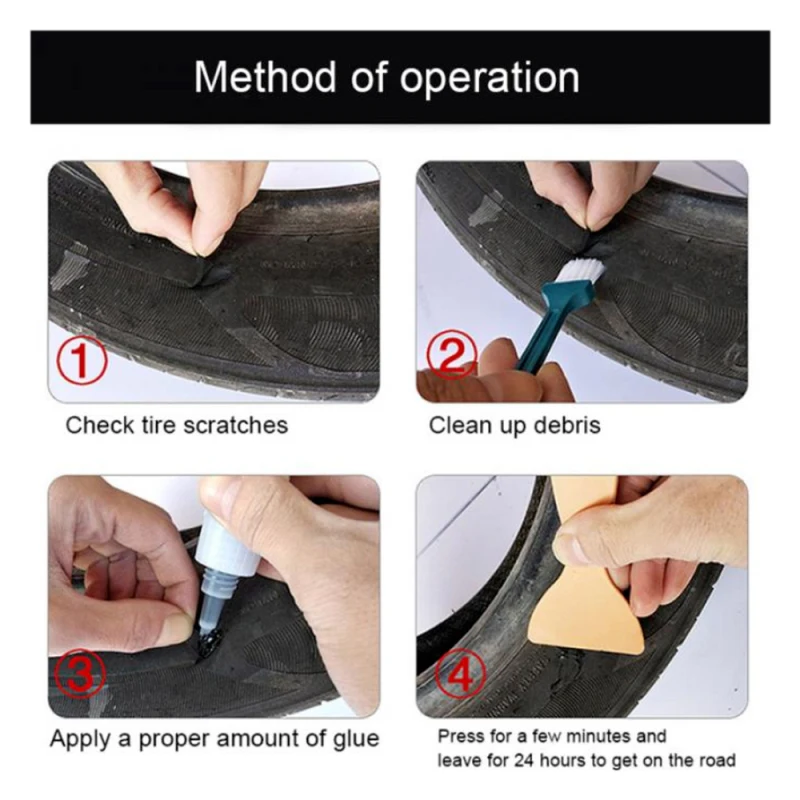 Method of operation

①

Check tire scratches

②

Clean up debris

③

Apply a proper amount of glue

④

Press for a few minutes and leave for 24 hours to get on the road