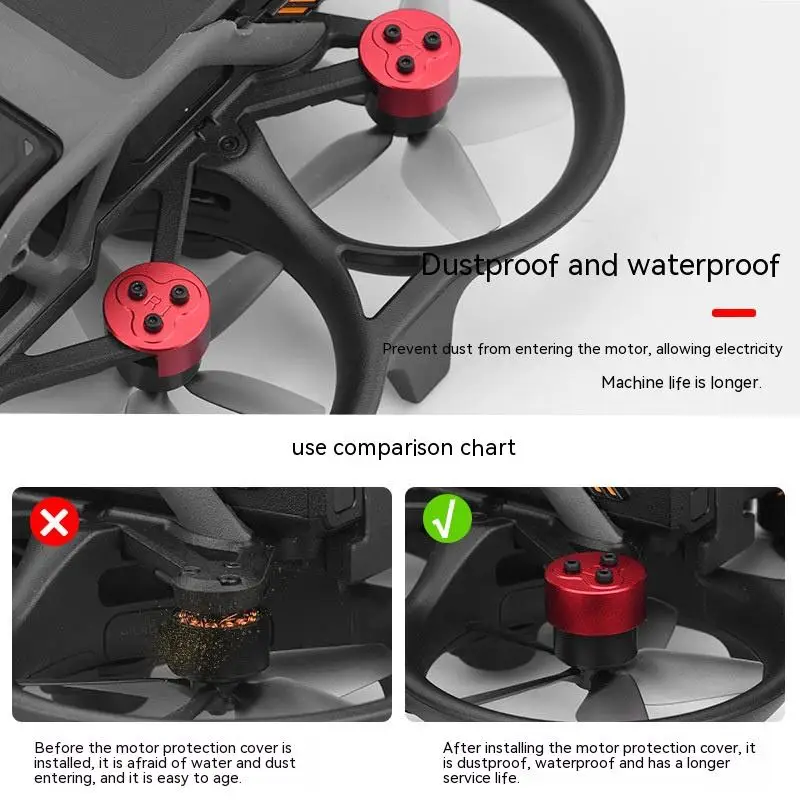 Dustproof and waterproof

Prevent dust from entering the motor, allowing electricity

Machine life is longer.

use comparison chart

Before the motor protection cover is installed, it is afraid of water and dust entering, and it is easy to age.

After installing the motor protection cover, it is dustproof, waterproof and has a longer service life.