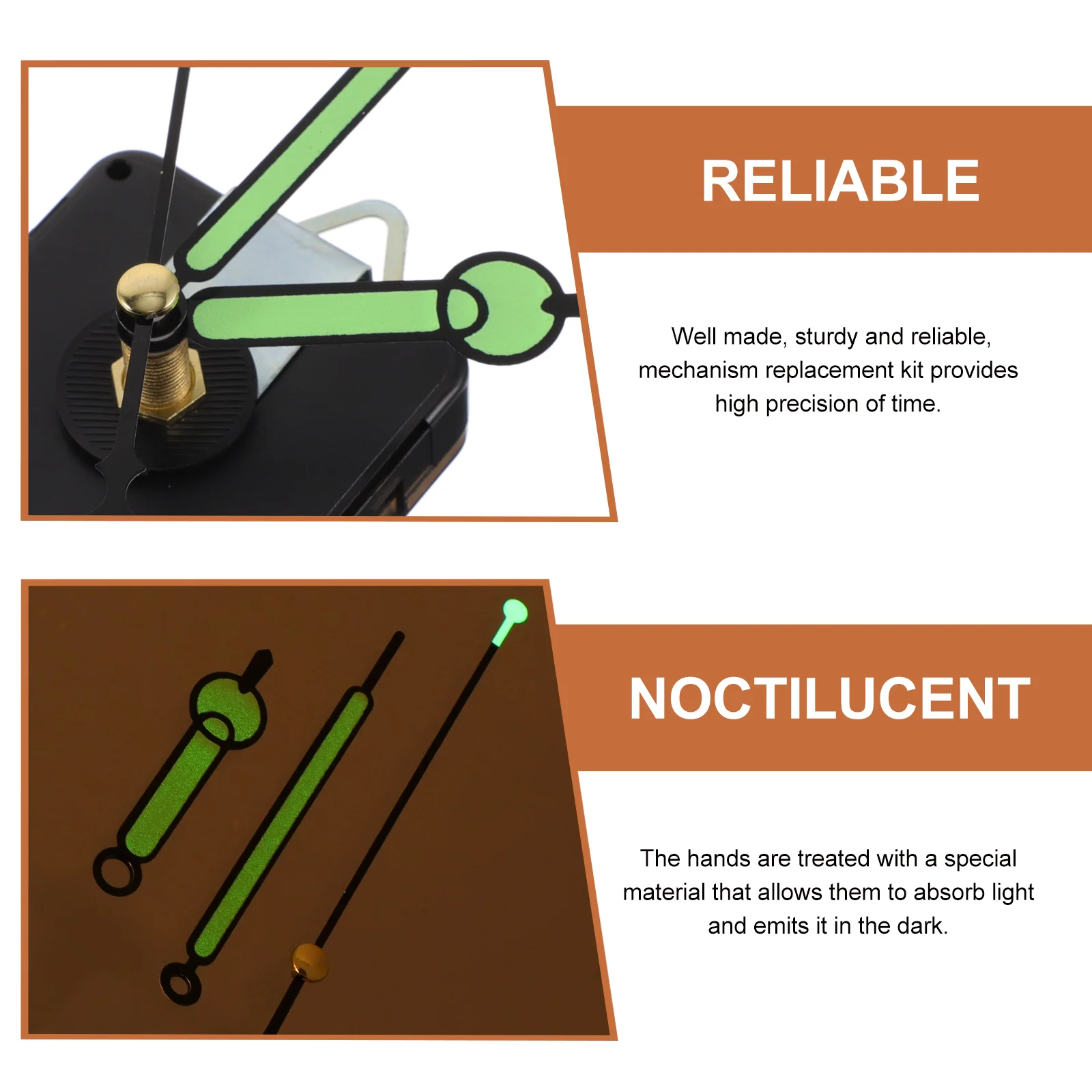 RELIABLE

Well made, sturdy and reliable, mechanism replacement kit provides high precision of time.

NOCTILUCENT

The hands are treated with a special material that allows them to absorb light and emits it in the dark.